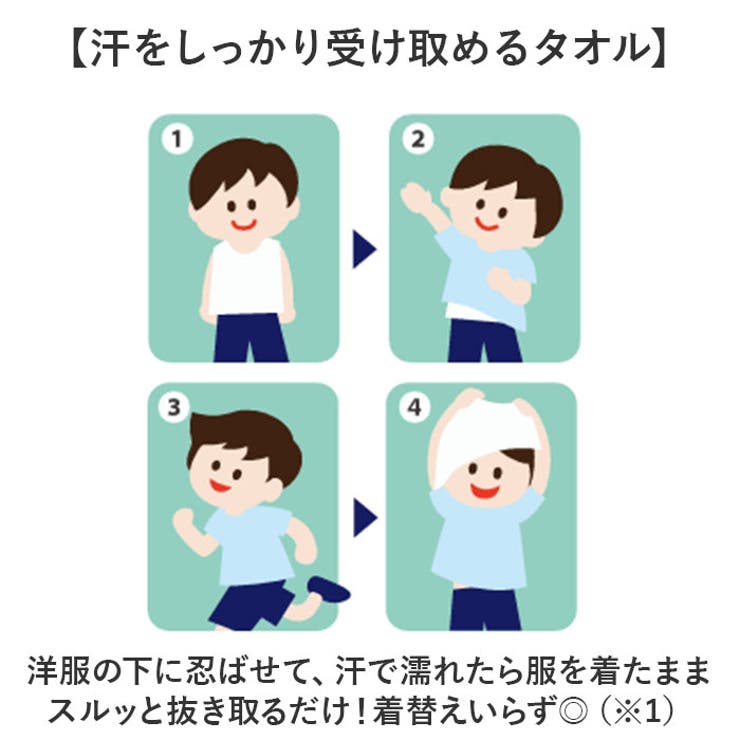 【汗をしっかり受け取めるタオル】

1

2

3

4

洋服の下に忍ばせて、汗で濡れたら服を着たまま
スルッと抜き取るだけ！着替えいらず◎（※1）