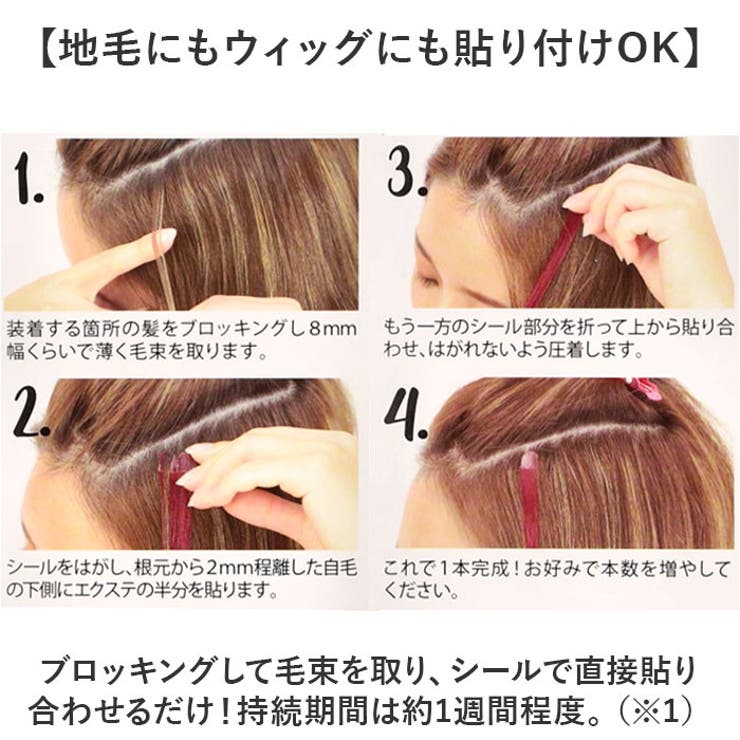 【地毛にもウィッグにも貼り付けOK】

1.

装着する箇所の髪をブロッキングし８mm幅くらいで薄く毛束を取ります。

2.

シールをはがし、根元から２mm程離した自毛の下側にエクステの半分を貼ります。

3.

もう一方のシール部分を折って上から貼り合わせ、はがれないよう圧着します。

4.

これで１本完成！お好みで本数を増やしてください。

ブロッキングして毛束を取り、シールで直接貼り合わせるだけ！持続期間は約1週間程度。（※1）