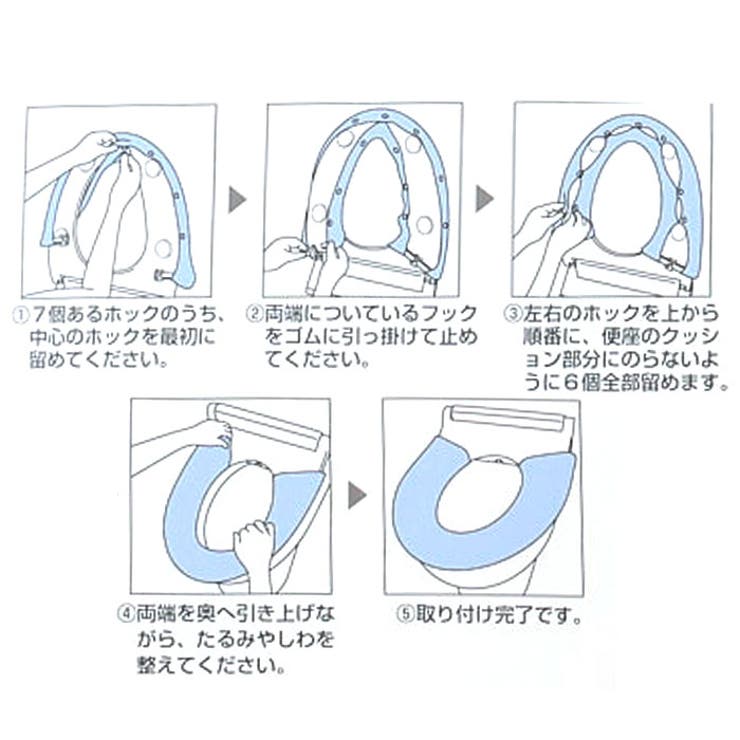 ①7個あるホックのうち、中心のホックを最初に留めてください。

②両端についているフックをゴムに引っ掛けて止めてください。

③左右のホックを上から順番に、便座のクッション部分にのらないように6個全部留めます。

④両端を奥へ引き上げながら、たるみやしわを整えてください。

⑤取り付け完了です。