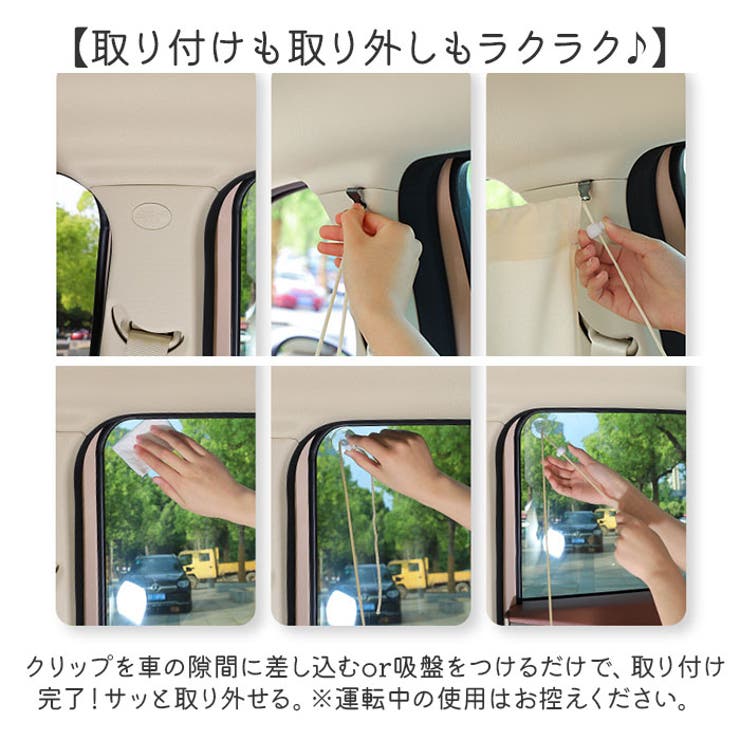 【取り付けも取り外しもラクラク♪】

クリップを車の隙間に差し込むor吸盤をつけるだけで、取り付け完了！サッと取り外せる。※運転中の使用はお控えください。