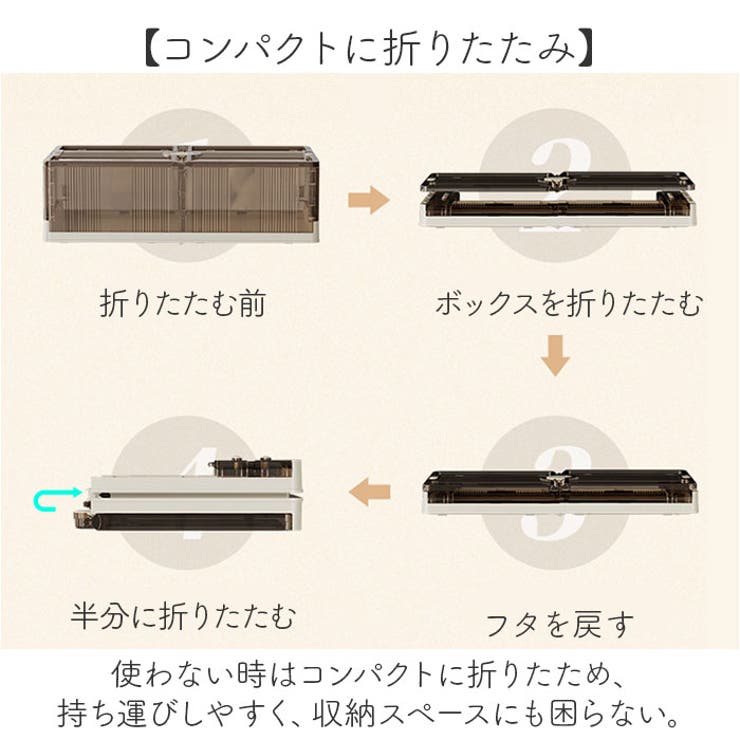 【コンパクトに折りたたみ】

1

折りたたむ前

2

ボックスを折りたたむ

3

フタを戻す

4

半分に折りたたむ

使わない時はコンパクトに折りたため、持ち運びしやすく、収納スペースにも困らない。