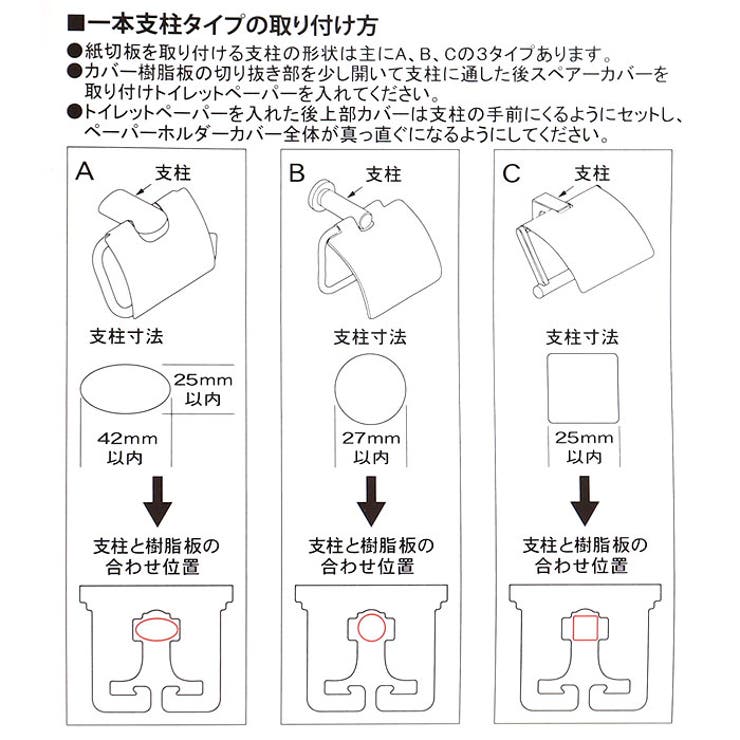 ■一本支柱タイプの取り付け方
●紙切板を取り付ける支柱の形状は主にA、B、Cの3タイプあります。
●カバー樹脂板の切り抜き部を少し開いて支柱に通した後スペアーカバーを取り付けトイレットペーパーを入れてください。
●トイレットペーパーを入れた後上部カバーは支柱の手前にくるようにセットし、ペーパーホルダーカバー全体が真っ直ぐになるようにしてください。

A
支柱
支柱寸法
25mm 以内
42mm 以内
支柱と樹脂板の合わせ位置

B
支柱
支柱寸法
27mm 以内
支柱と樹脂板の合わせ位置

C
支柱
支柱寸法
25mm 以内
支柱と樹脂板の合わせ位置