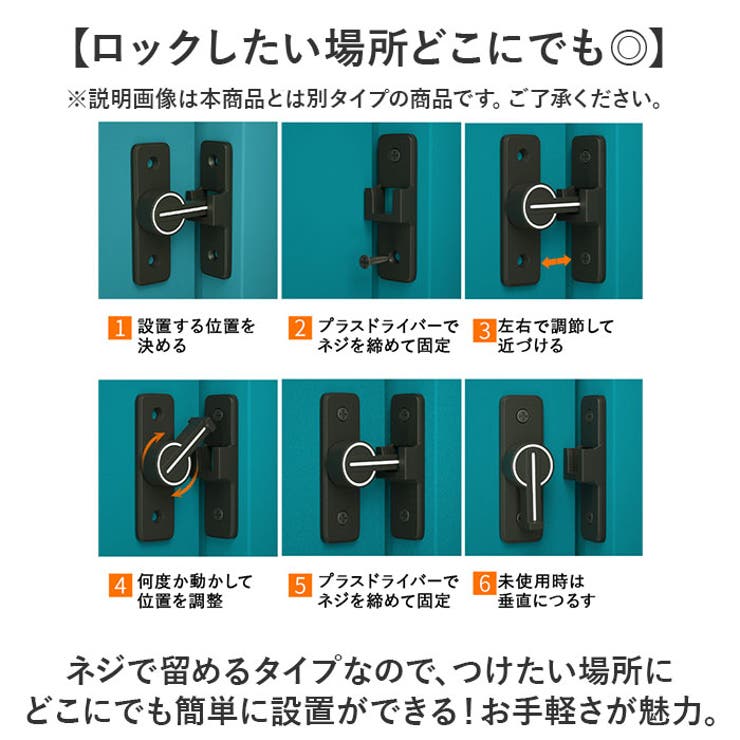 【ロックしたい場所どこにでも◎】

※説明画像は本商品とは別タイプの商品です。ご了承ください。

1 設置する位置を決める

2 プラスドライバーでネジを締めて固定

3 左右で調節して近づける

4 何度か動かして位置を調整

5 プラスドライバーでネジを締めて固定

6 未使用時は垂直につるす

ネジで留めるタイプなので、つけたい場所にどこにでも簡単に設置ができる！お手軽さが魅力。