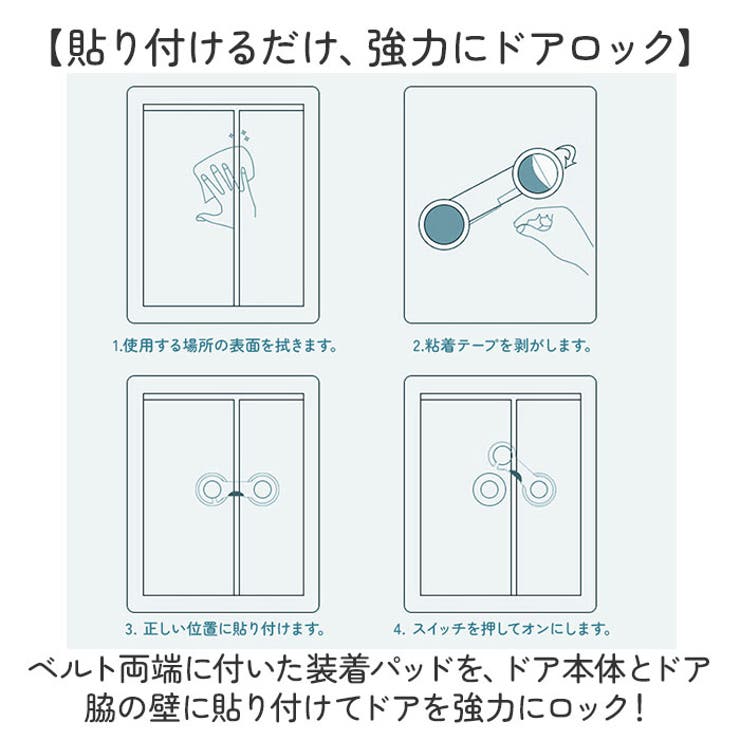 【貼り付けるだけ、強力にドアロック】

1.使用する場所の表面を拭きます。

2.粘着テープを剥がします。

3. 正しい位置に貼り付けます。

4. スイッチを押してオンにします。

ベルト両端に付いた装着パッドを、ドア本体とドア脇の壁に貼り付けてドアを強力にロック！