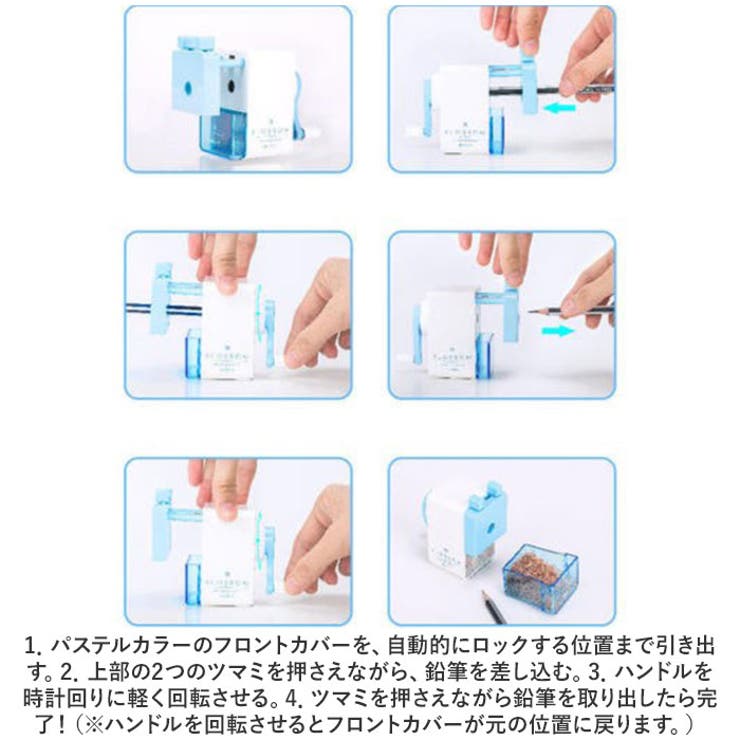 1. パステルカラーのフロントカバーを、自動的にロックする位置まで引き出す。2. 上部の2つのツマミを押さえながら、鉛筆を差し込む。3. ハンドルを時計回りに軽く回転させる。4. ツマミを押さえながら鉛筆を取り出したら完了！（※ハンドルを回転させるとフロントカバーが元の位置に戻ります。）