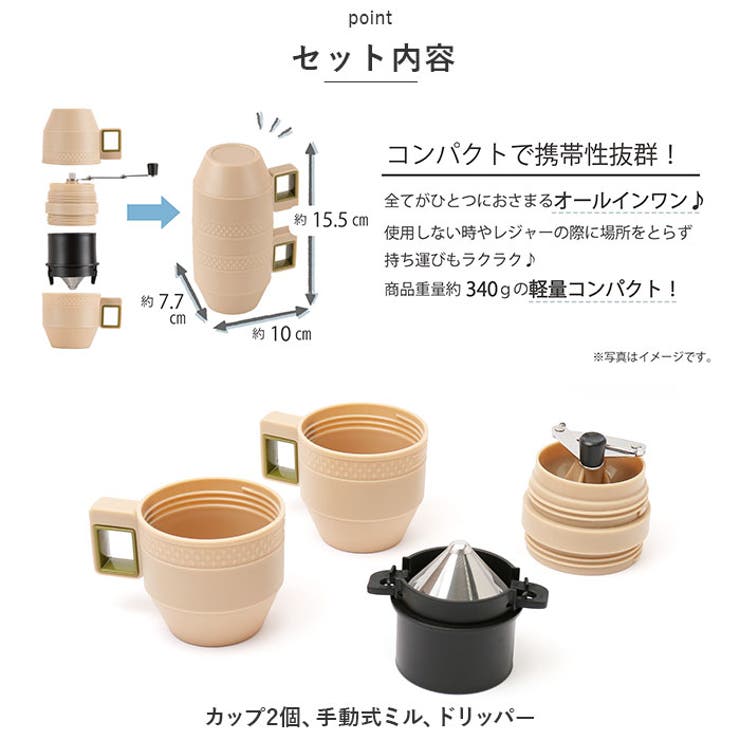 point

セット内容

約 15.5 ㎝

約 7.7 ㎝

約 10 ㎝

コンパクトで携帯性抜群！

全てがひとつにおさまるオールインワン♪

使用しない時やレジャーの際に場所をとらず持ち運びもラクラク♪

商品重量約 340g の軽量コンパクト！

※写真はイメージです。

カップ2個、手動式ミル、ドリッパー