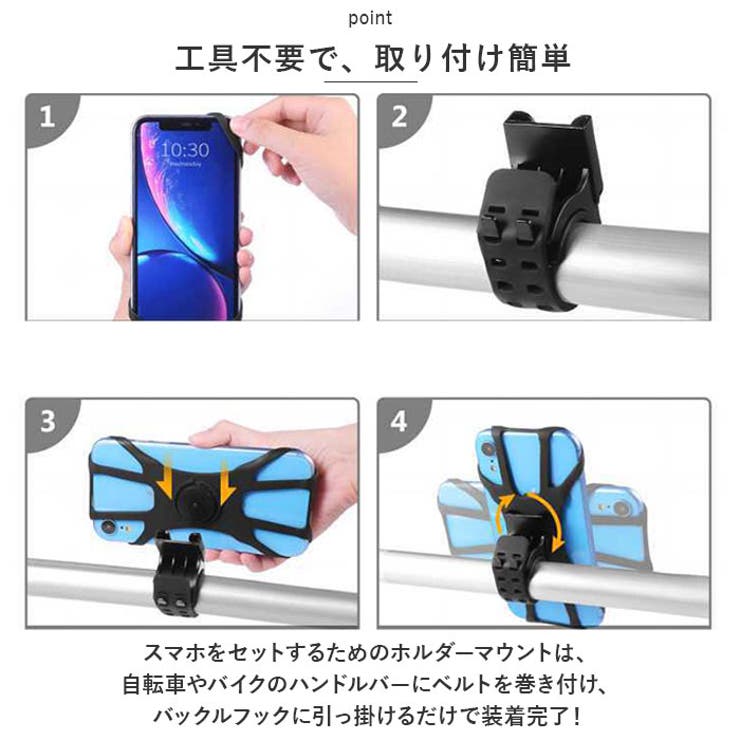 point

工具不要で、取り付け簡単

1

10:30

2

3

4

スマホをセットするためのホルダーマウントは、
自転車やバイクのハンドルバーにベルトを巻き付け、
バックルフックに引っ掛けるだけで装着完了！