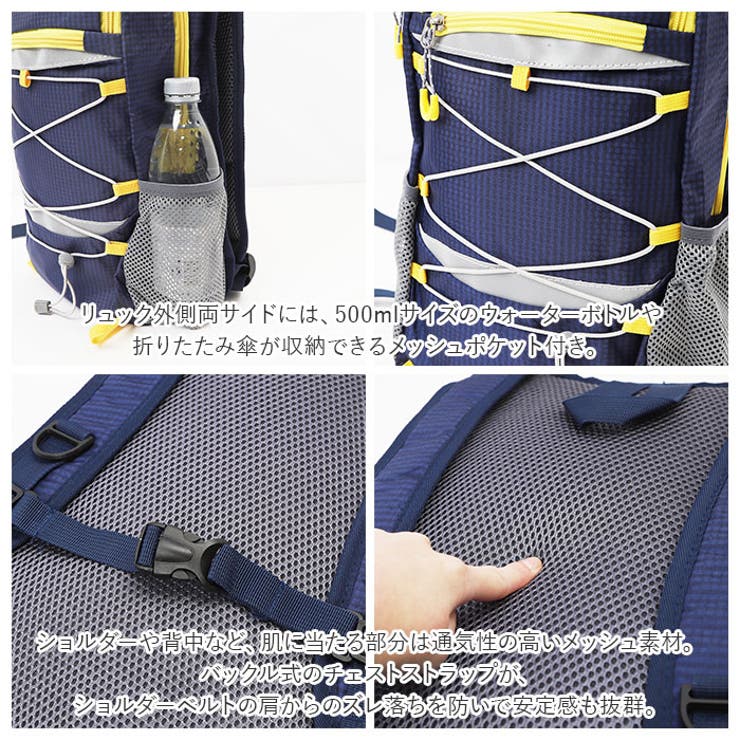 リュック外側両サイドには、500mlサイズのウォーターボトルや折りたたみ傘が収納できるメッシュポケット付き。

ショルダーや背中など、肌に当たる部分は通気性の高いメッシュ素材。
バックル式のチェストストラップが、
ショルダーベルトの肩からのズレ落ちを防いで安定感も抜群。