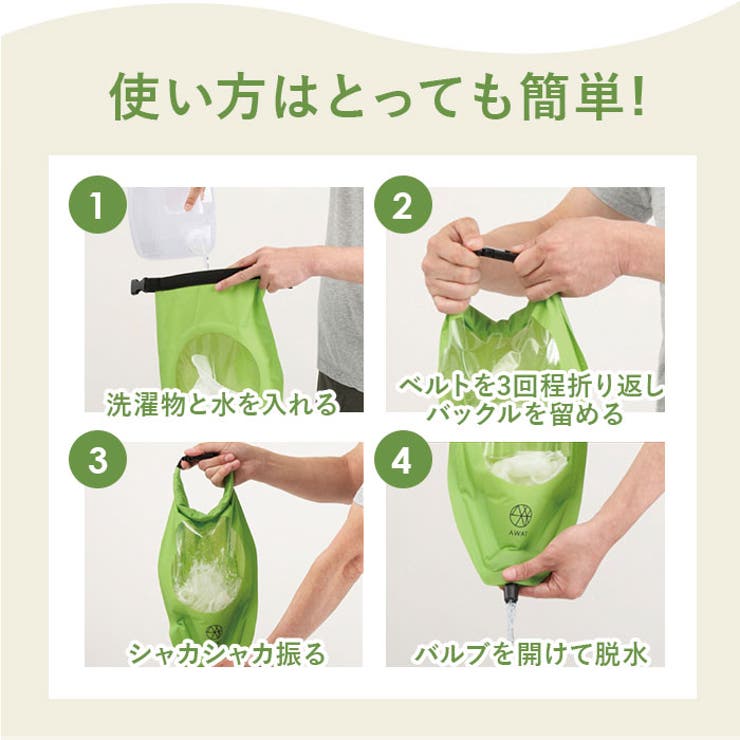 使い方はとっても簡単!

1
洗濯物と水を入れる

2
ベルトを3回程折り返し
バックルを留める

3
シャカシャカ振る

4
AWAT
バルブを開けて脱水