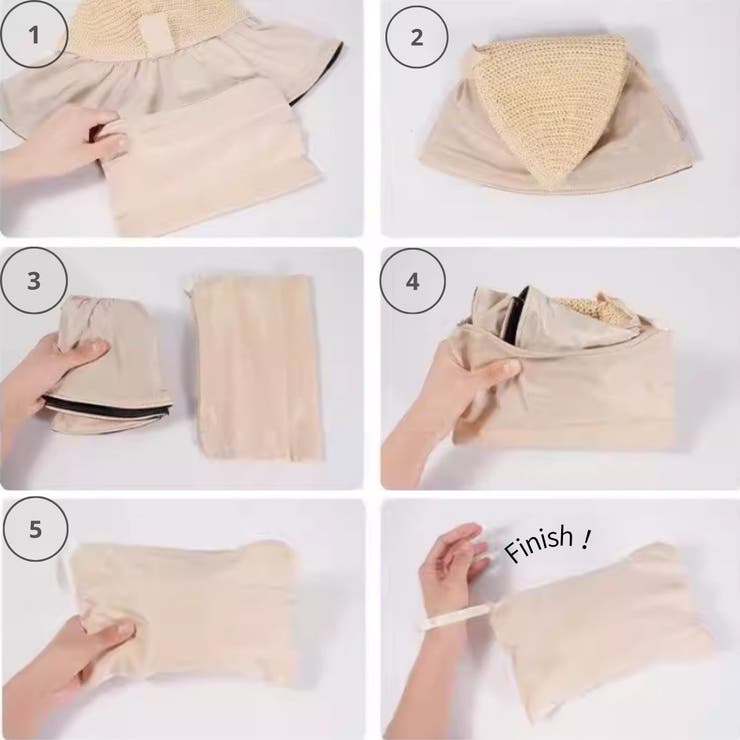 1

2

3

4

5

Finish !