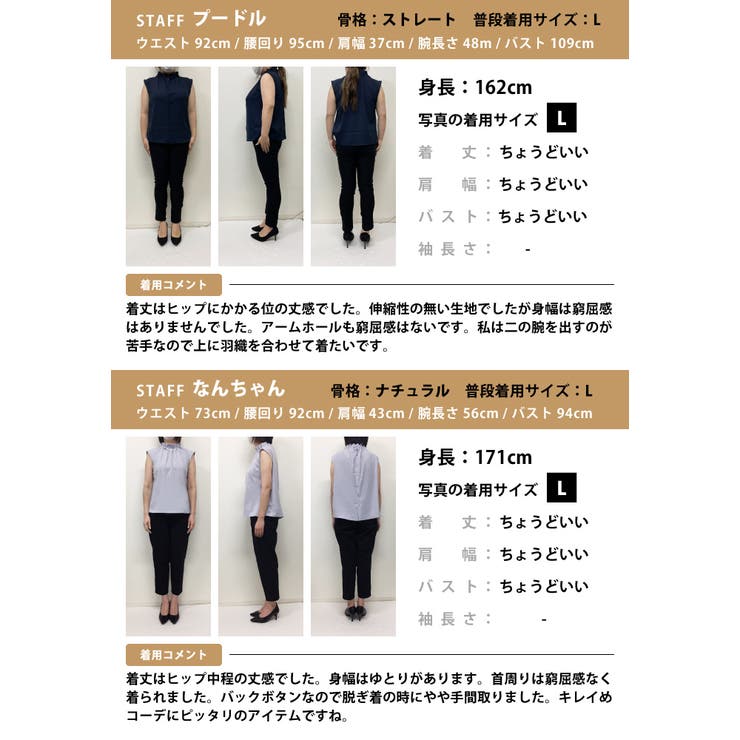 STAFF プードル　骨格：ストレート　普段着用サイズ：L
ウエスト 92cm / 腰回り 95cm / 肩幅 37cm / 腕長さ 48m / バスト 109cm

身長：162cm
写真の着用サイズ L
着　丈：ちょうどいい
肩　幅：ちょうどいい
バスト：ちょうどいい
袖長さ：　-

着用コメント
着丈はヒップにかかる位の丈感でした。伸縮性の無い生地でしたが身幅は窮屈感はありませんでした。アームホールも窮屈感はないです。私は二の腕を出すのが苦手なので上に羽織を合わせて着たいです。

STAFF なんちゃん　骨格：ナチュラル　普段着用サイズ：L
ウエスト 73cm / 腰回り 92cm / 肩幅 43cm / 腕長さ 56cm / バスト 94cm

身長：171cm
写真の着用サイズ L
着　丈：ちょうどいい
肩　幅：ちょうどいい
バスト：ちょうどいい
袖長さ：　-

着用コメント
着丈はヒップ中程の丈感でした。身幅はゆとりがあります。首周りは窮屈感なく着られました。バックボタンなので脱ぎ着の時にやや手間取りました。キレイめコーデにピッタリのアイテムですね。