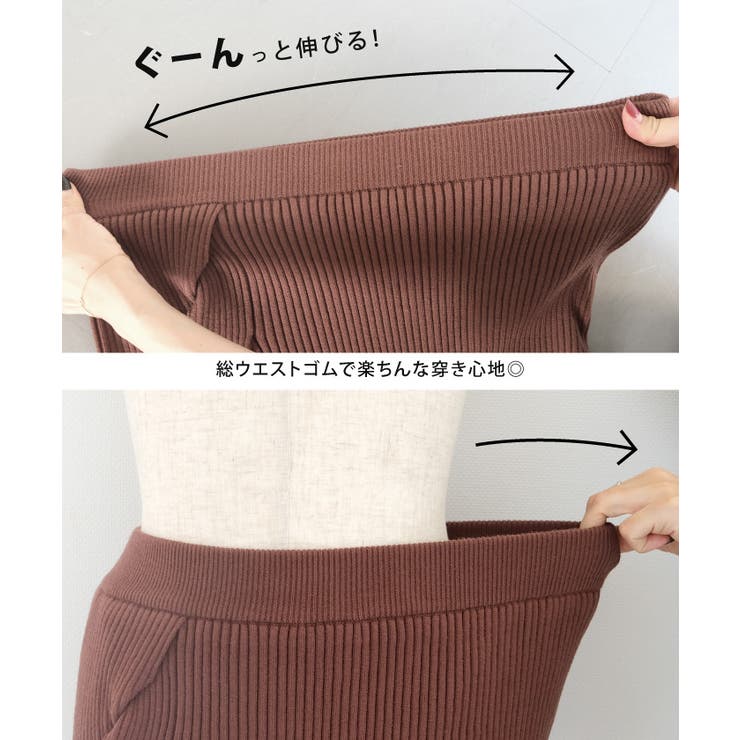 ぐーんっと伸びる!

総ウエストゴムで楽ちんな穿き心地◎