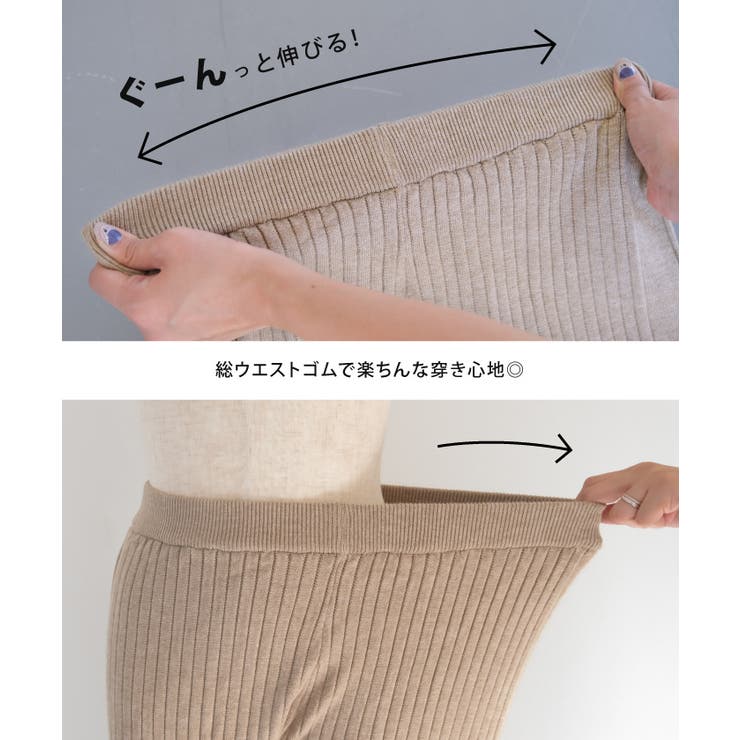 ぐーんっと伸びる!

総ウエストゴムで楽ちんな穿き心地◎