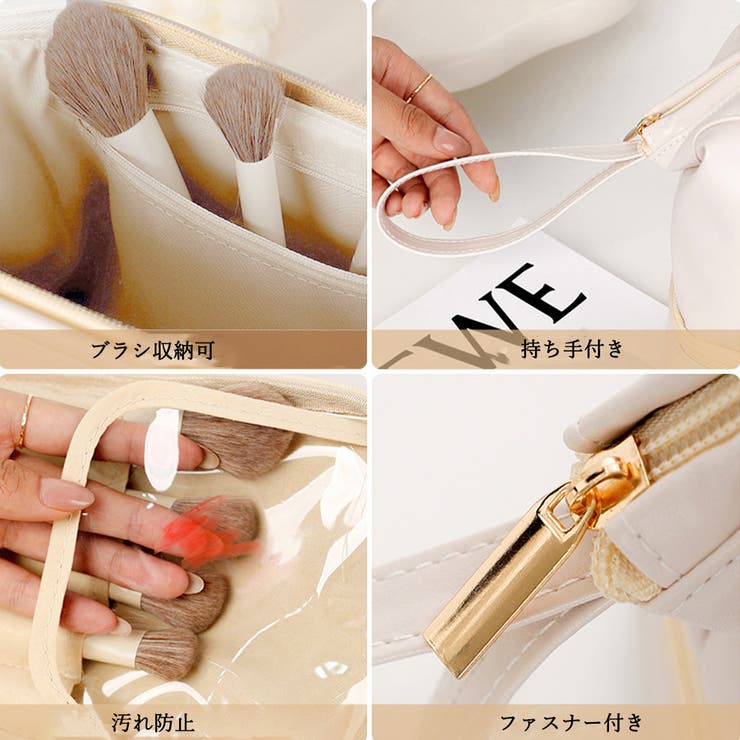 ブラシ収納可

WE

持ち手付き

汚れ防止

ファスナー付き