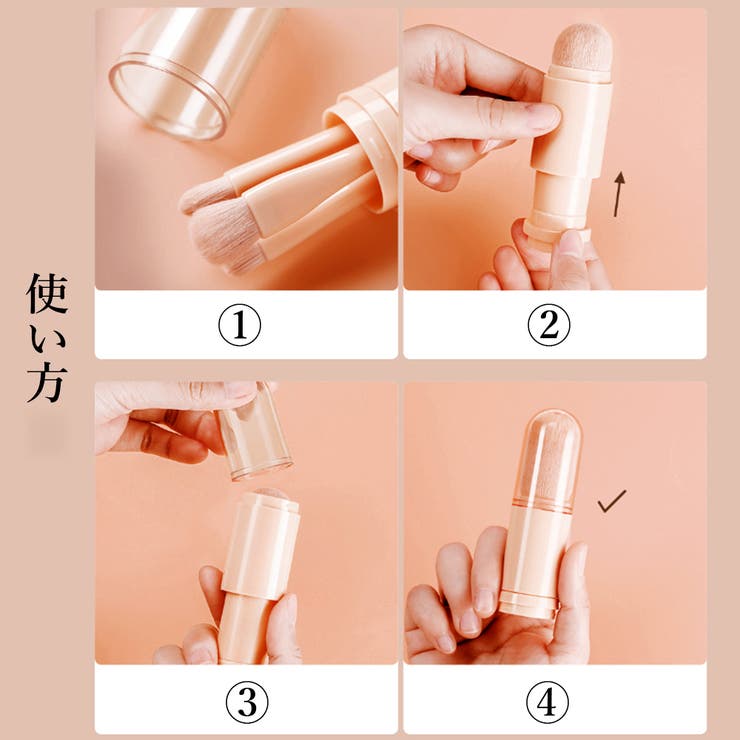 使い方

①

②

③

④