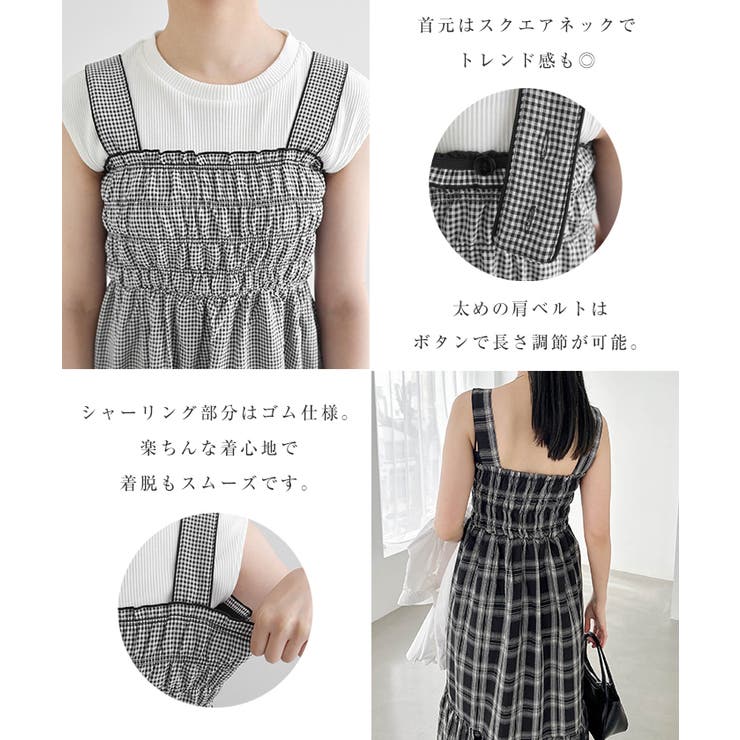 首元はスクエアネックで
トレンド感も◎

太めの肩ベルトは
ボタンで長さ調節が可能。

シャーリング部分はゴム仕様。
楽ちんな着心地で
着脱もスムーズです。