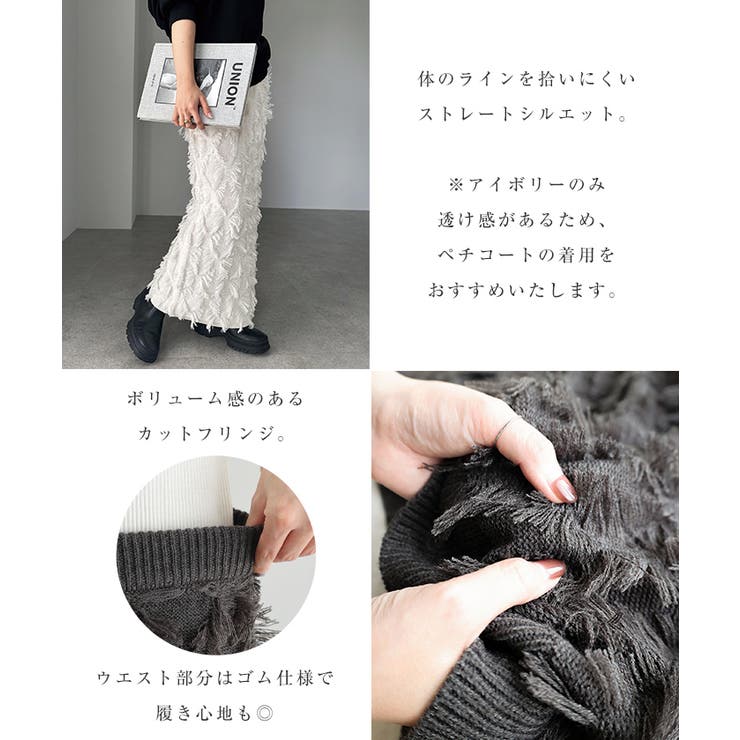 UNION

体のラインを拾いにくい
ストレートシルエット。

※アイボリーのみ
透け感があるため、
ペチコートの着用を
おすすめいたします。

ボリューム感のある
カットフリンジ。

ウエスト部分はゴム仕様で
履き心地も◎