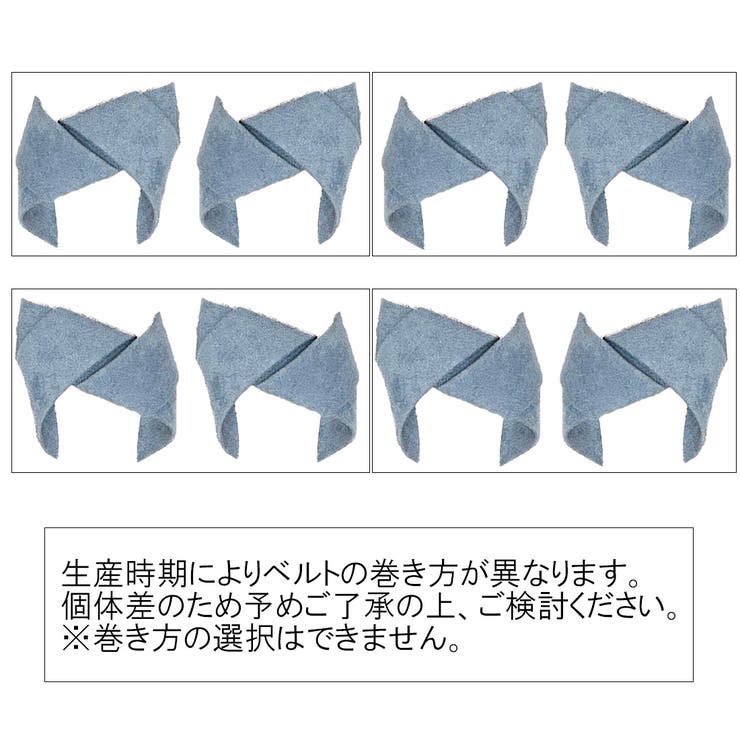 生産時期によりベルトの巻き方が異なります。
個体差のため予めご了承の上、ご検討ください。
※巻き方の選択はできません。