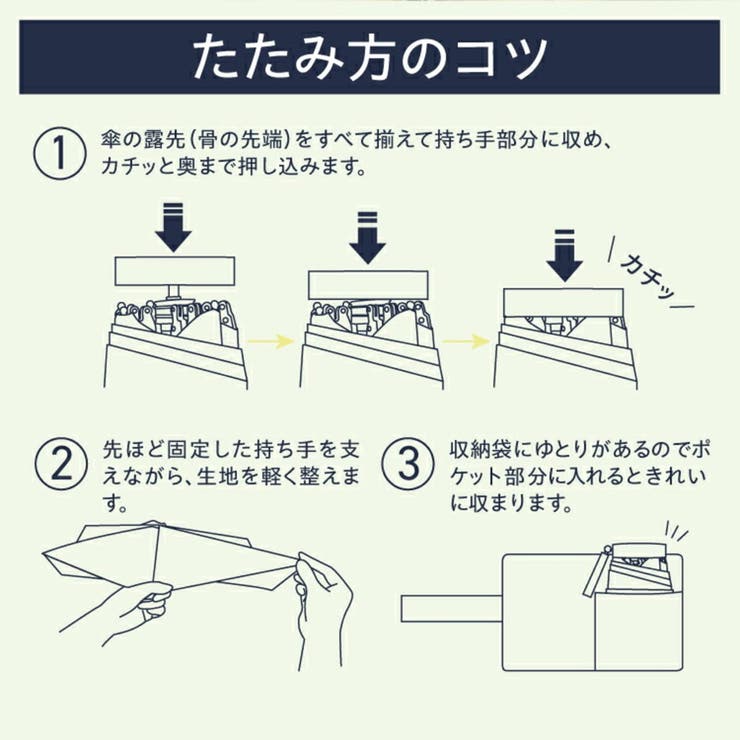 たたみ方のコツ

① 傘の露先（骨の先端）をすべて揃えて持ち手部分に収め、カチッと奥まで押し込みます。

カチッ

② 先ほど固定した持ち手を支えながら、生地を軽く整えます。

③ 収納袋にゆとりがあるのでポケット部分に入れるときれいに収まります。