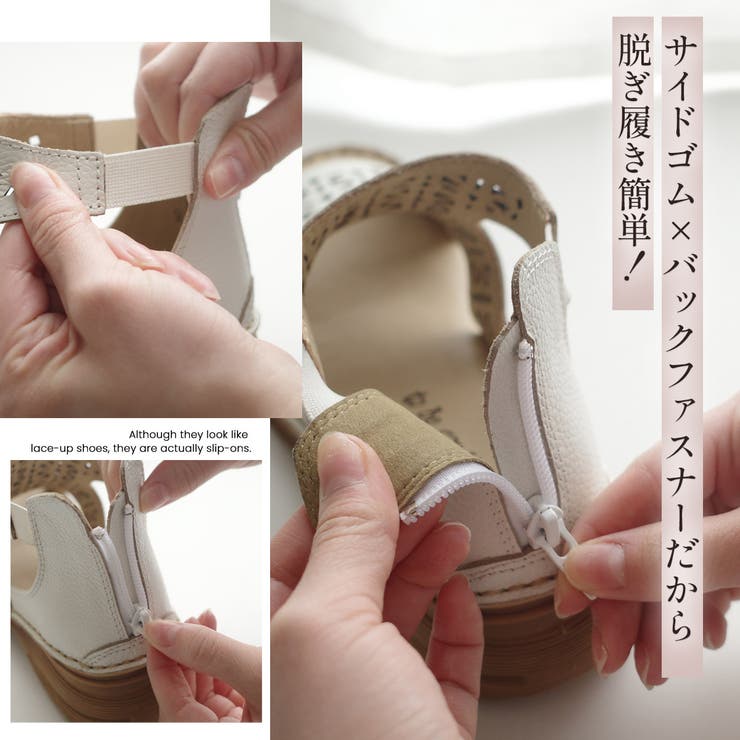 サイドゴム×バックファスナーだから
脱ぎ履き簡単!

Although they look like lace-up shoes, they are actually slip-ons.