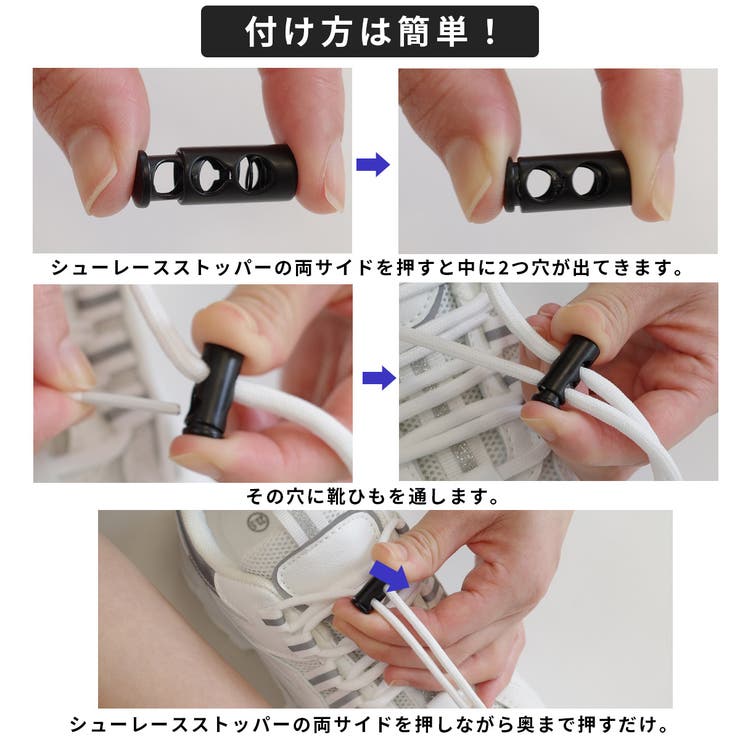 付け方は簡単！

シューレースストッパーの両サイドを押すと中に2つ穴が出てきます。

その穴に靴ひもを通します。

シューレースストッパーの両サイドを押しながら奥まで押すだけ。