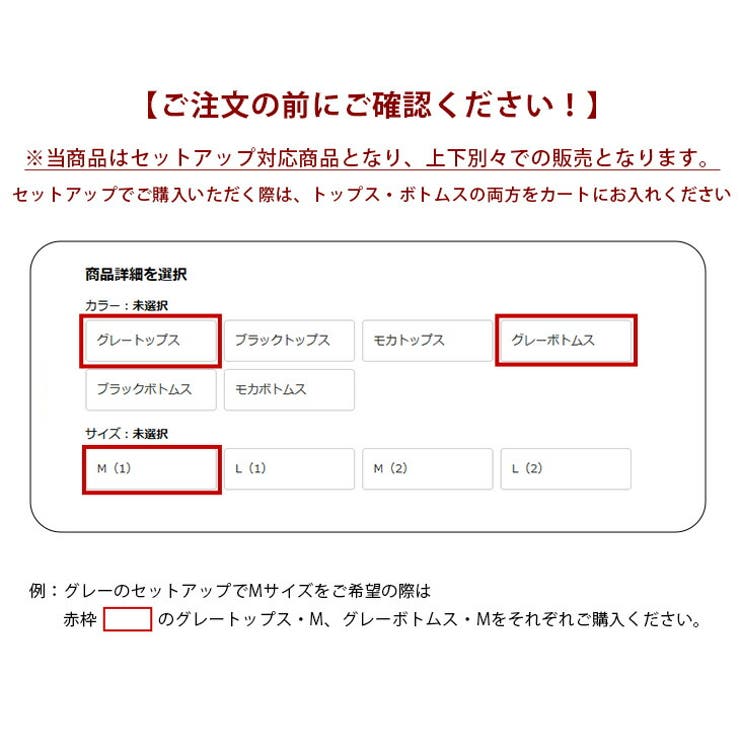 【ご注文の前にご確認ください！】

※当商品はセットアップ対応商品となり、上下別々での販売となります。

セットアップでご購入いただく際は、トップス・ボトムスの両方をカートにお入れください

商品詳細を選択

カラー：未選択

グレートップス
ブラックトップス
モカトップス
グレーボトムス
ブラックボトムス
モカボトムス

サイズ：未選択

M（1）
L（1）
M（2）
L（2）

例：グレーのセットアップでMサイズをご希望の際は

赤枠 のグレートップス・M、グレーボトムス・Mをそれぞれご購入ください。