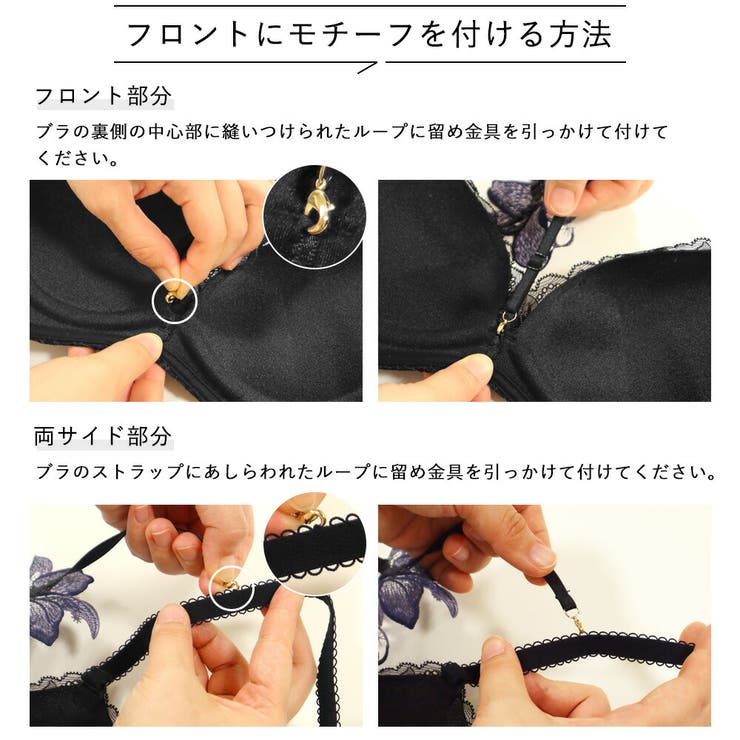 フロントにモチーフを付ける方法

フロント部分

ブラの裏側の中心部に縫いつけられたループに留め金具を引っかけて付けてください。

両サイド部分

ブラのストラップにあしらわれたループに留め金具を引っかけて付けてください。