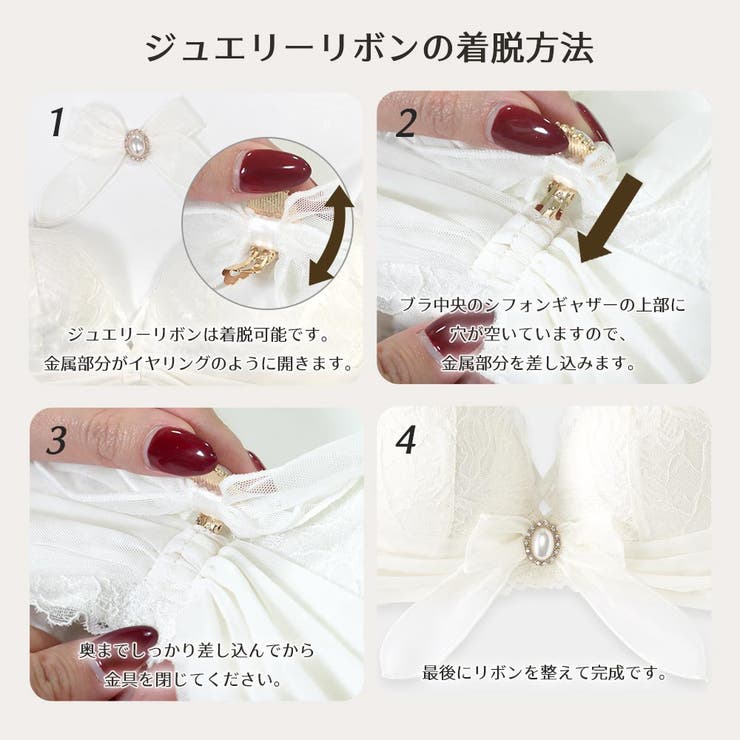 ジュエリーリボンの着脱方法

1

ジュエリーリボンは着脱可能です。
金属部分がイヤリングのように開きます。

2

ブラ中央のシフォンギャザーの上部に
穴が空いていますので、
金属部分を差し込みます。

3

奥までしっかり差し込んでから
金具を閉じてください。

4

最後にリボンを整えて完成です。