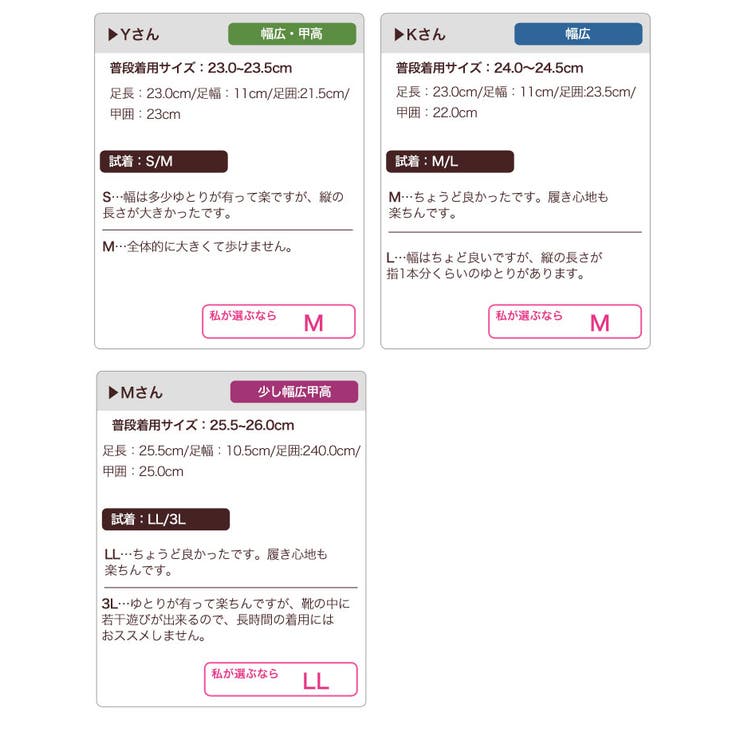 ▶Yさん
幅広・甲高

普段着用サイズ：23.0~23.5cm

足長：23.0cm/足幅：11cm/足囲:21.5cm/甲囲：23cm

試着：S/M

S…幅は多少ゆとりが有って楽ですが、縦の長さが大きかったです。

M…全体的に大きくて歩けません。

私が選ぶなら M

▶Kさん
幅広

普段着用サイズ：24.0〜24.5cm

足長：23.0cm/足幅：11cm/足囲:23.5cm/甲囲：22.0cm

試着：M/L

M…ちょうど良かったです。履き心地も楽ちんです。

L…幅はちょど良いですが、縦の長さが指1本分くらいのゆとりがあります。

私が選ぶなら M

▶Mさん
少し幅広甲高

普段着用サイズ：25.5~26.0cm

足長：25.5cm/足幅：10.5cm/足囲:240.0cm/甲囲：25.0cm

試着：LL/3L

LL…ちょうど良かったです。履き心地も楽ちんです。

3L…ゆとりが有って楽ちんですが、靴の中に若干遊びが出来るので、長時間の着用にはおススメしません。

私が選ぶなら LL