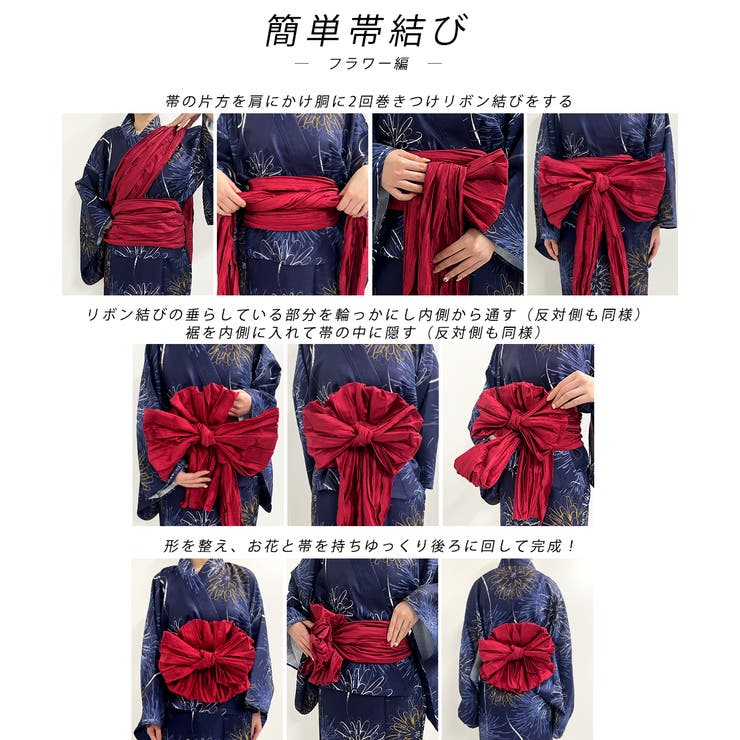 簡単帯結び

— フラワー編 —

帯の片方を肩にかけ胴に2回巻きつけリボン結びをする

リボン結びの垂らしている部分を輪っかにし内側から通す（反対側も同様）
裾を内側に入れて帯の中に隠す（反対側も同様）

形を整え、お花と帯を持ちゆっくり後ろに回して完成！