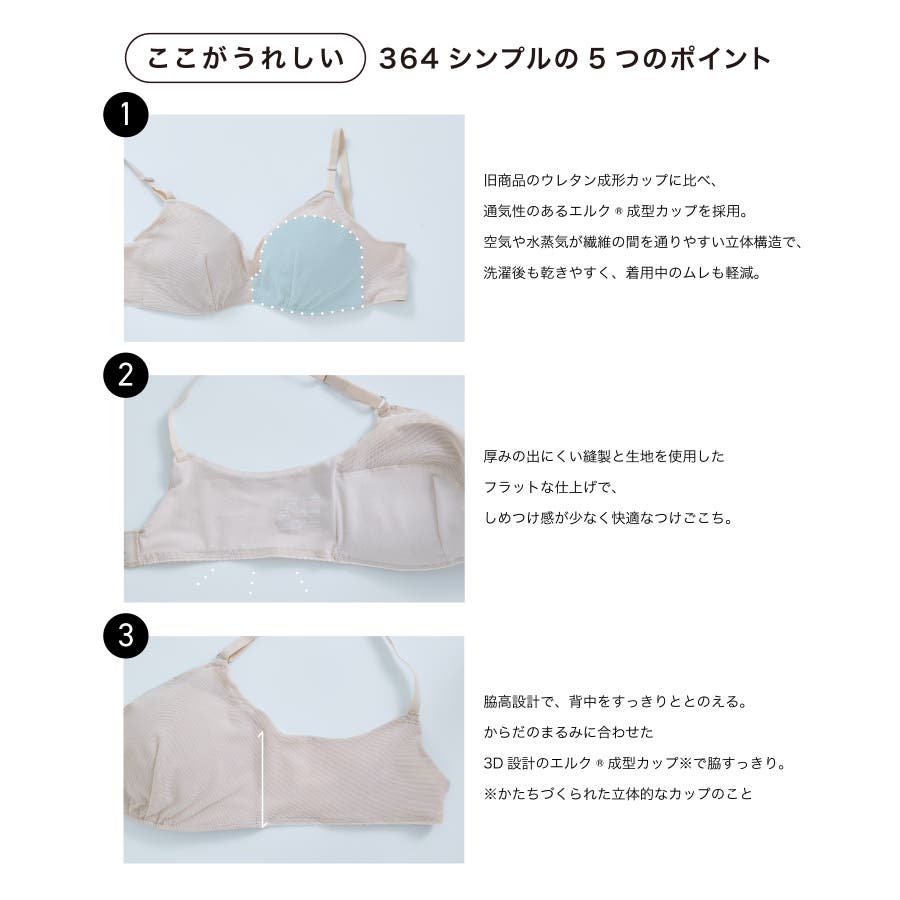 ここがうれしい 364 シンプルの 5 つのポイント

1

旧商品のウレタン成形カップに比べ、
通気性のあるエルク ® 成型カップを採用。
空気や水蒸気が繊維の間を通りやすい立体構造で、
洗濯後も乾きやすく、着用中のムレも軽減。

2

厚みの出にくい縫製と生地を使用した
フラットな仕上げで、
しめつけ感が少なく快適なつけごこち。

3

脇高設計で、背中をすっきりととのえる。
からだのまるみに合わせた
3D 設計のエルク ® 成型カップ※で脇すっきり。
※かたちづくられた立体的なカップのこと