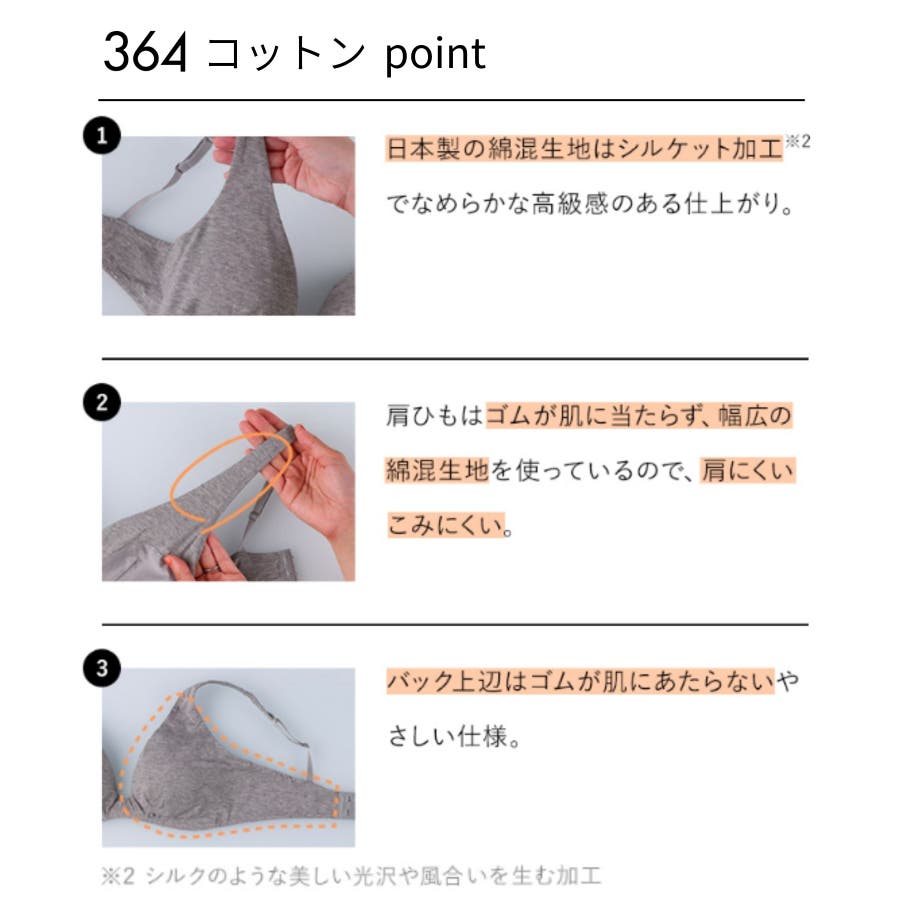 364 コットン point

1

日本製の綿混生地はシルケット加工※2でなめらかな高級感のある仕上がり。

2

肩ひもはゴムが肌に当たらず、幅広の綿混生地を使っているので、肩にくいこみにくい。

3

バック上辺はゴムが肌にあたらないやさしい仕様。

※2 シルクのような美しい光沢や風合いを生む加工