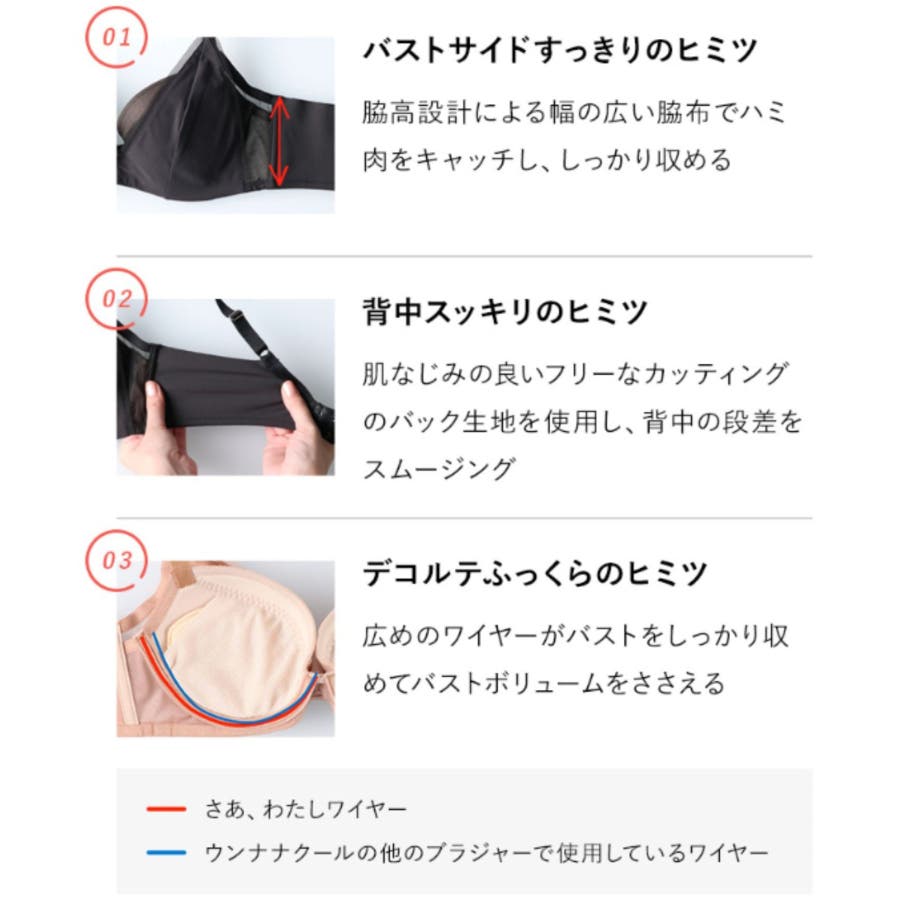 01

バストサイドすっきりのヒミツ

脇高設計による幅の広い脇布でハミ肉をキャッチし、しっかり収める

02

背中スッキリのヒミツ

肌なじみの良いフリーなカッティングのバック生地を使用し、背中の段差をスムージング

03

デコルテふっくらのヒミツ

広めのワイヤーがバストをしっかり収めてバストボリュームをささえる

さあ、わたしワイヤー

ウンナナクールの他のブラジャーで使用しているワイヤー