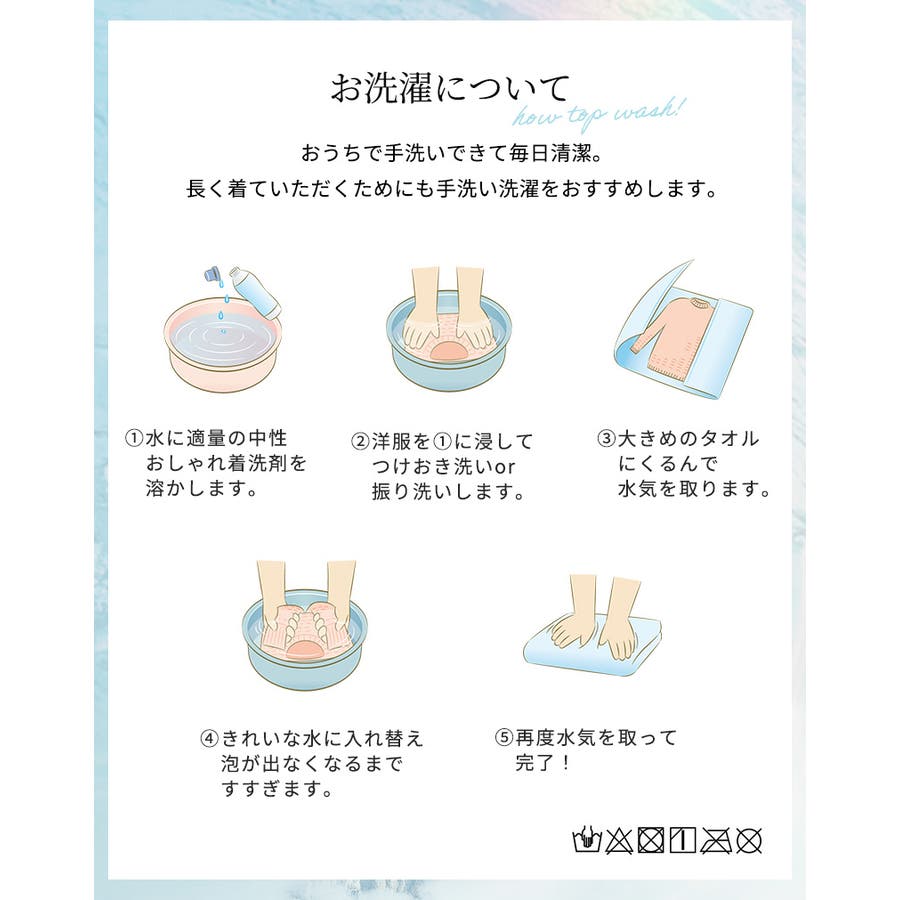 お洗濯について
how top wash!

おうちで手洗いできて毎日清潔。
長く着ていただくためにも手洗い洗濯をおすすめします。

①水に適量の中性おしゃれ着洗剤を溶かします。

②洋服を①に浸してつけおき洗いor振り洗いします。

③大きめのタオルにくるんで水気を取ります。

④きれいな水に入れ替え泡が出なくなるまですすぎます。

⑤再度水気を取って完了！