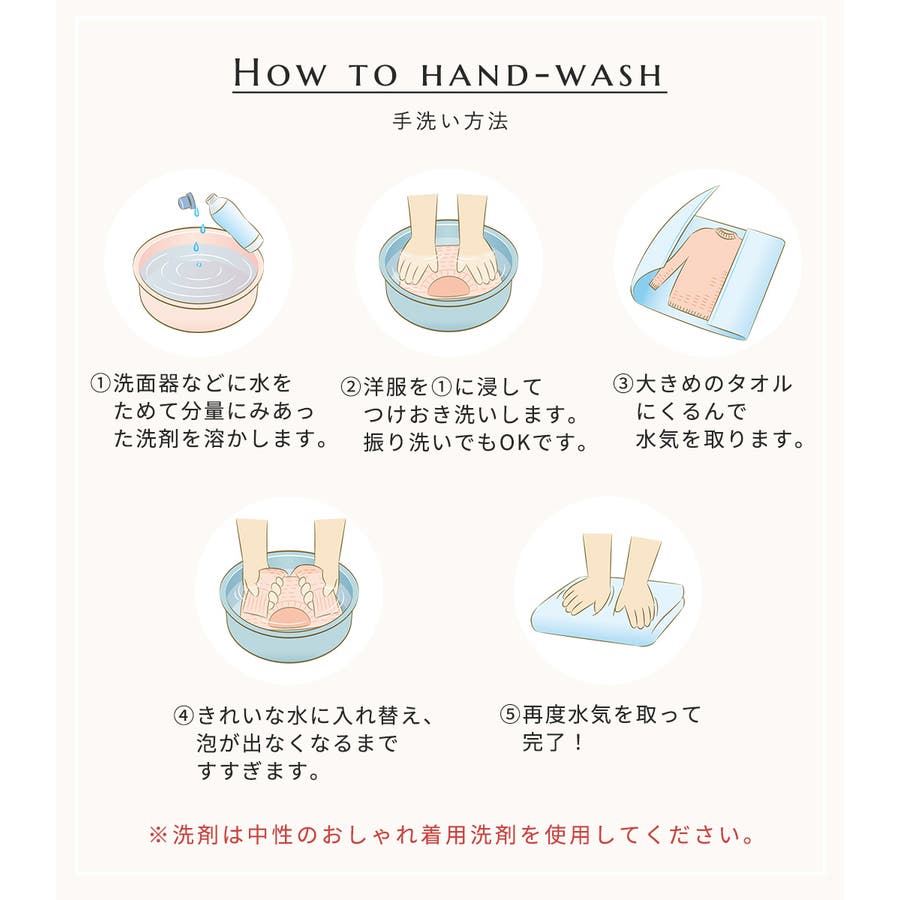 HOW TO HAND-WASH

手洗い方法

①洗面器などに水をためて分量にみあった洗剤を溶かします。

②洋服を①に浸してつけおき洗いします。振り洗いでもOKです。

③大きめのタオルにくるんで水気を取ります。

④きれいな水に入れ替え、泡が出なくなるまですすぎます。

⑤再度水気を取って完了！

※洗剤は中性のおしゃれ着用洗剤を使用してください。