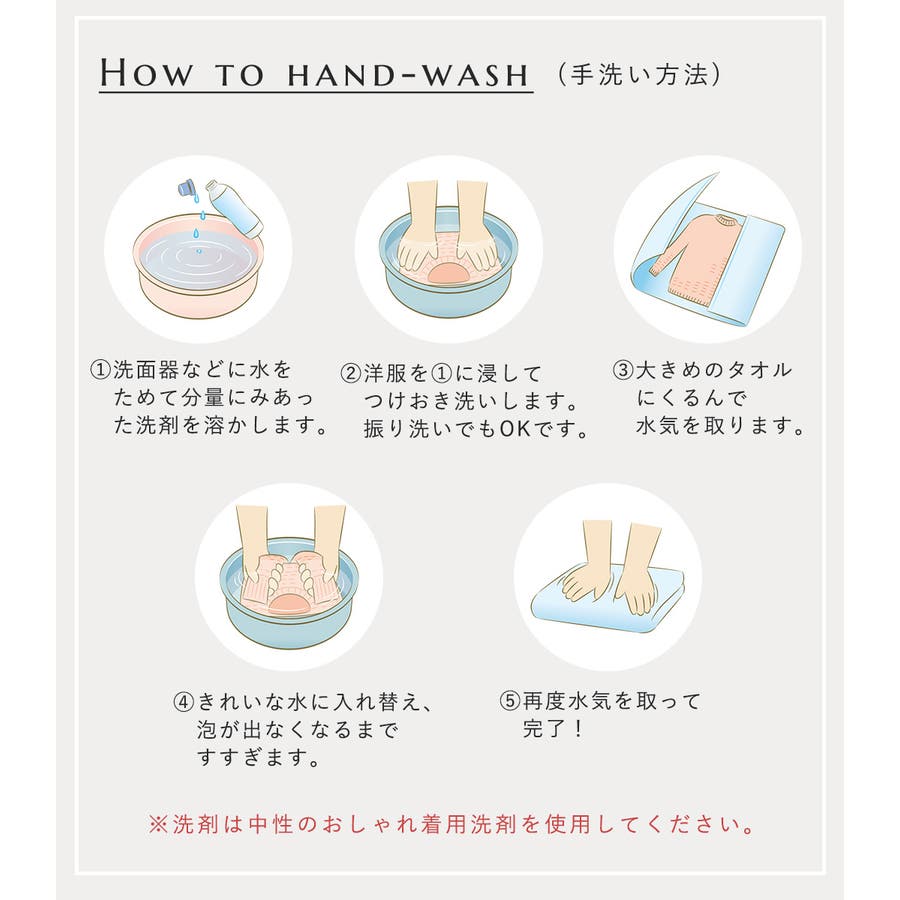 HOW TO HAND-WASH （手洗い方法）

①洗面器などに水をためて分量にみあった洗剤を溶かします。

②洋服を①に浸してつけおき洗いします。振り洗いでもOKです。

③大きめのタオルにくるんで水気を取ります。

④きれいな水に入れ替え、泡が出なくなるまですすぎます。

⑤再度水気を取って完了！

※洗剤は中性のおしゃれ着用洗剤を使用してください。