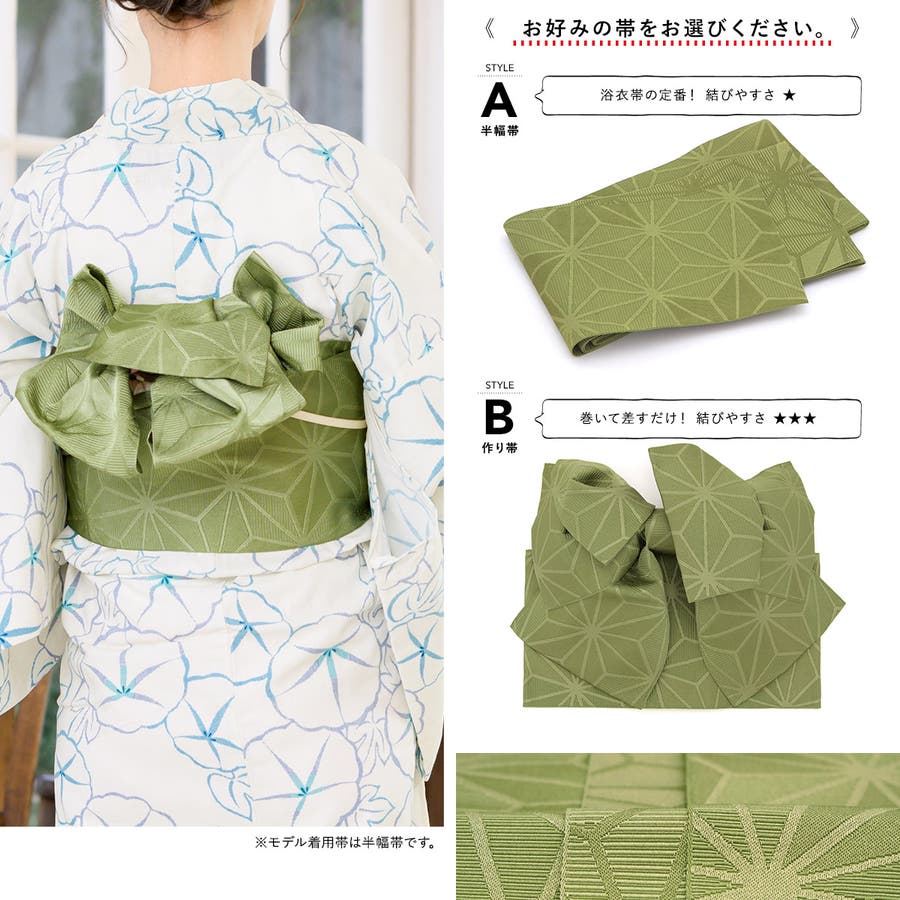 《 お好みの帯をお選びください。 》

STYLE
A
半幅帯

浴衣帯の定番！ 結びやすさ ★

STYLE
B
作り帯

巻いて差すだけ！ 結びやすさ ★★★

※モデル着用帯は半幅帯です。