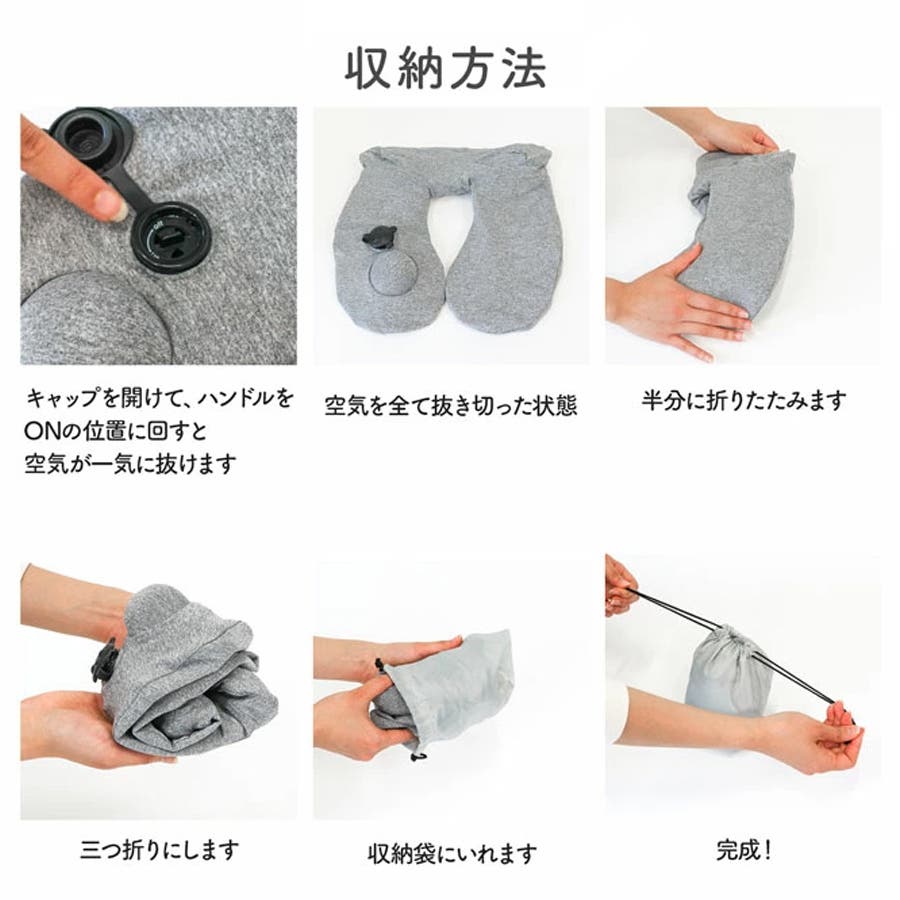 収納方法

キャップを開けて、ハンドルをONの位置に回すと空気が一気に抜けます

空気を全て抜き切った状態

半分に折りたたみます

三つ折りにします

収納袋にいれます

完成！