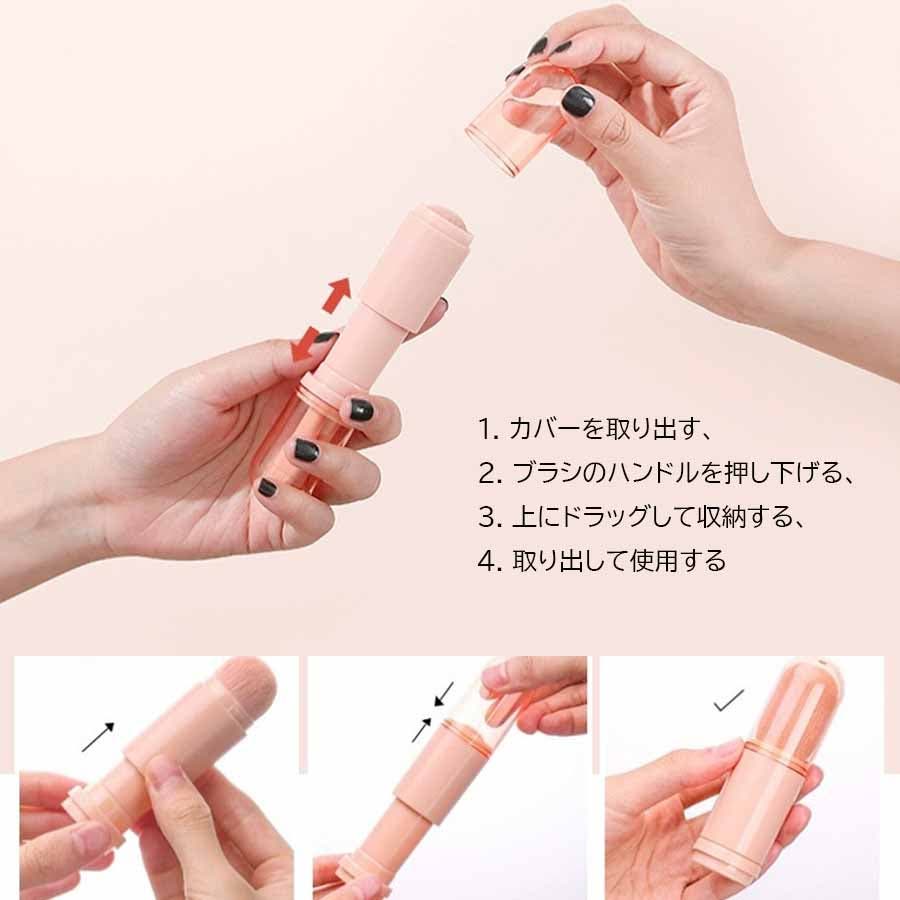 1. カバーを取り出す、
2. ブラシのハンドルを押し下げる、
3. 上にドラッグして収納する、
4. 取り出して使用する