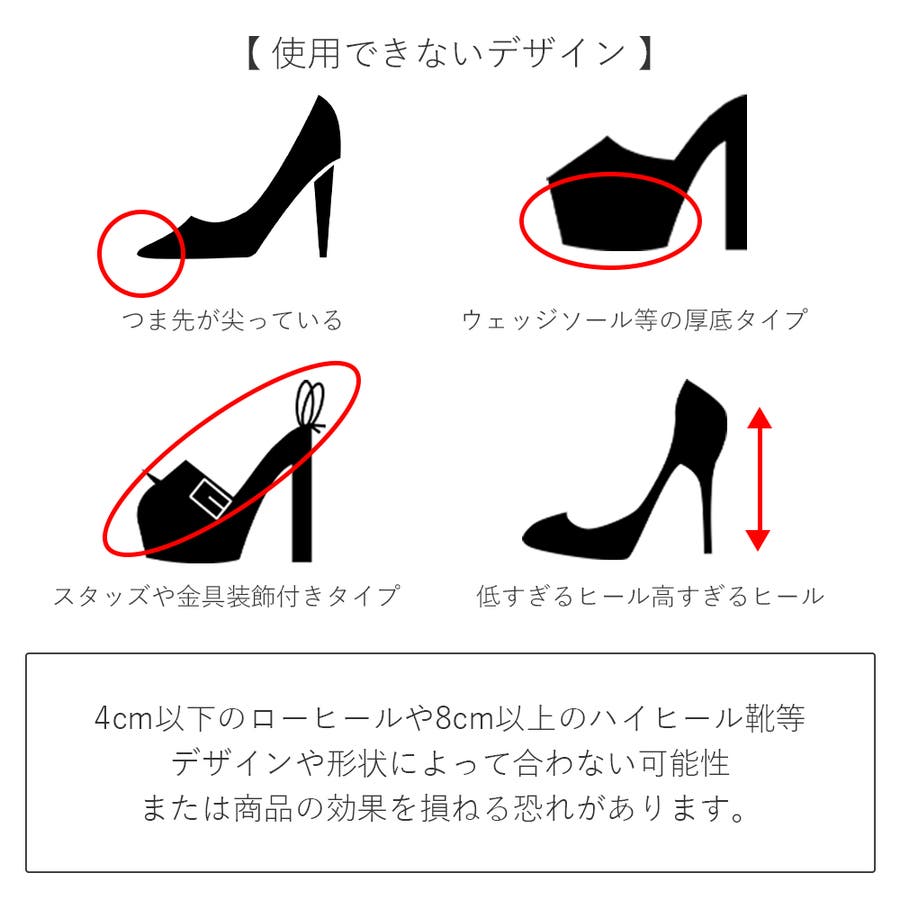 【 使用できないデザイン 】

つま先が尖っている

ウェッジソール等の厚底タイプ

スタッズや金具装飾付きタイプ

低すぎるヒール高すぎるヒール

4cm以下のローヒールや8cm以上のハイヒール靴等
デザインや形状によって合わない可能性
または商品の効果を損ねる恐れがあります。