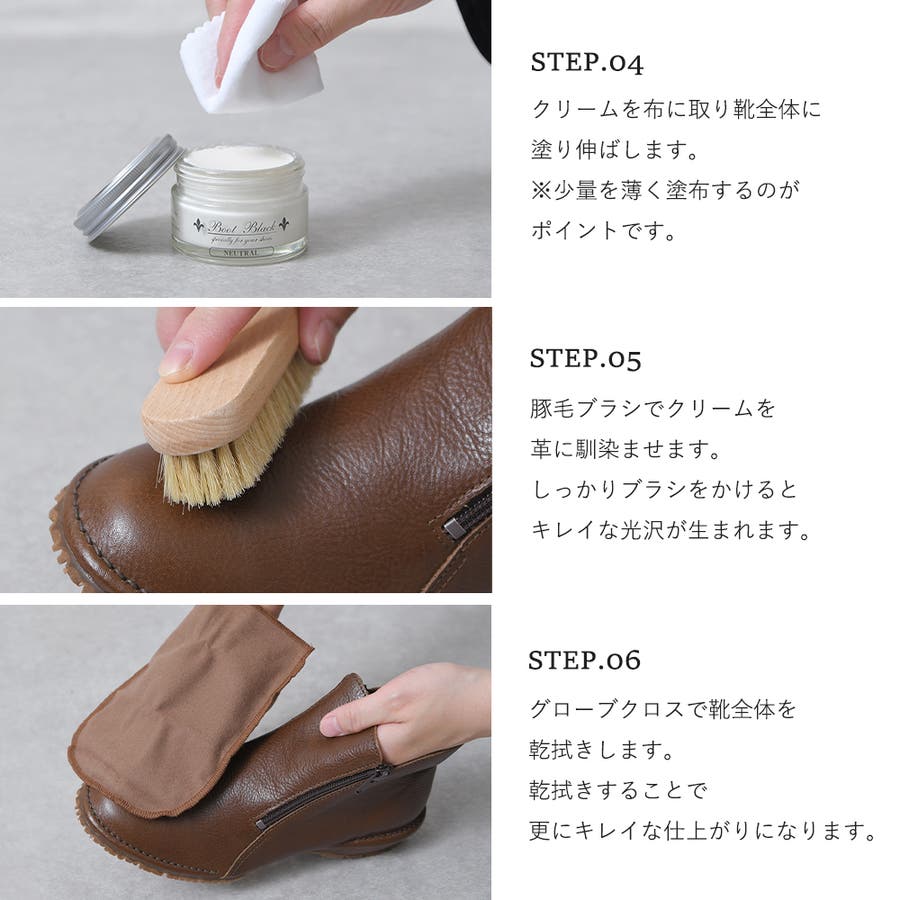 Boot Black
specially for your shoes
NEUTRAL

STEP.04
クリームを布に取り靴全体に塗り伸ばします。
※少量を薄く塗布するのがポイントです。

STEP.05
豚毛ブラシでクリームを革に馴染ませます。
しっかりブラシをかけるとキレイな光沢が生まれます。

STEP.06
グローブクロスで靴全体を乾拭きします。
乾拭きすることで更にキレイな仕上がりになります。