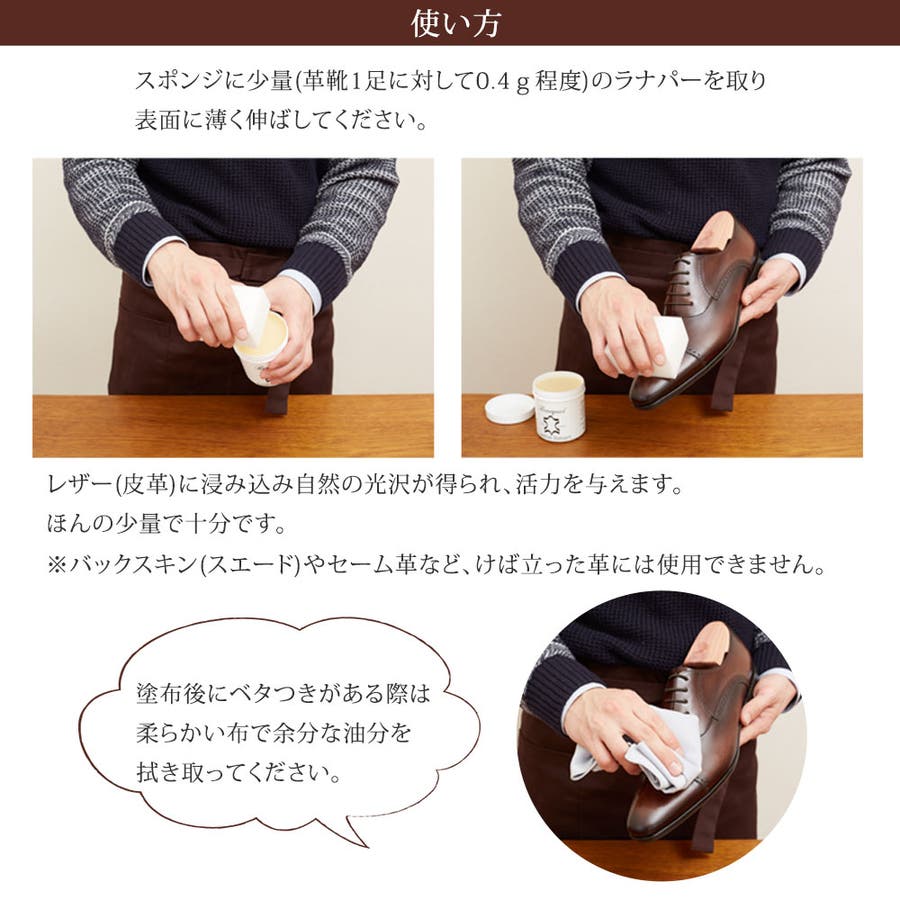 使い方

スポンジに少量(革靴1足に対して0.4ｇ程度)のラナパーを取り表面に薄く伸ばしてください。

レザー(皮革)に浸み込み自然の光沢が得られ、活力を与えます。
ほんの少量で十分です。
※バックスキン(スエード)やセーム革など、けば立った革には使用できません。

塗布後にベタつきがある際は柔らかい布で余分な油分を拭き取ってください。