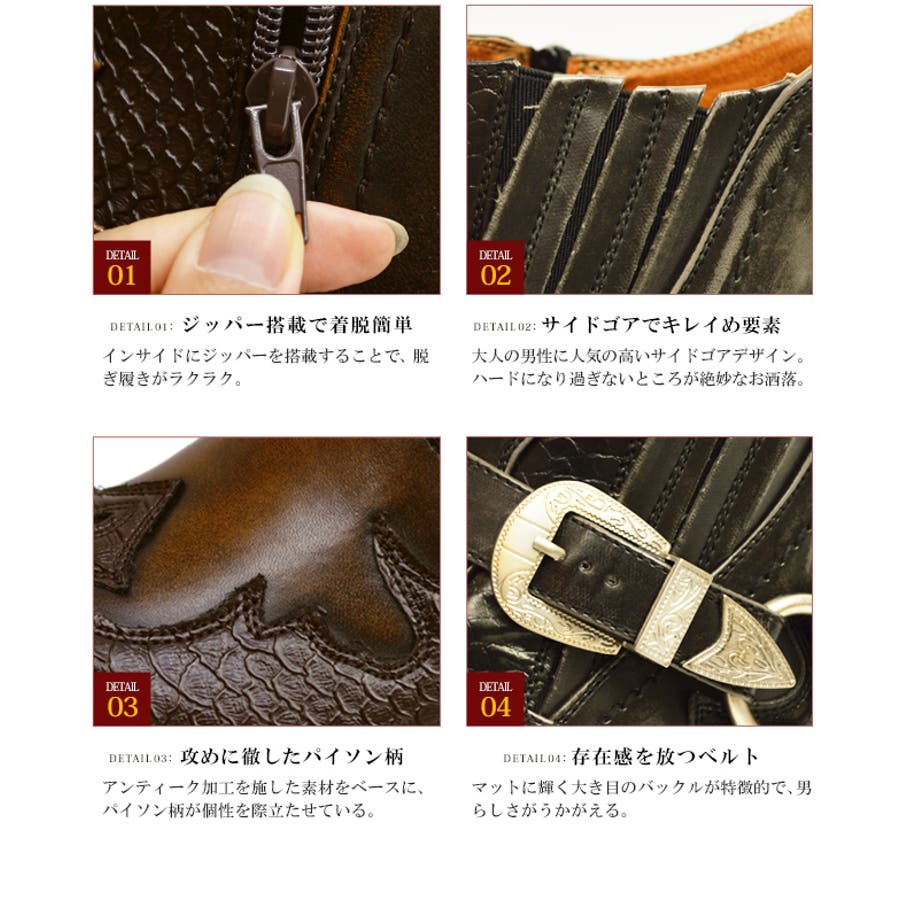 DETAIL 01

DETAIL01: ジッパー搭載で着脱簡単

インサイドにジッパーを搭載することで、脱ぎ履きがラクラク。

DETAIL 02

DETAIL02: サイドゴアでキレイめ要素

大人の男性に人気の高いサイドゴアデザイン。ハードになり過ぎないところが絶妙なお洒落。

DETAIL 03

DETAIL03: 攻めに徹したパイソン柄

アンティーク加工を施した素材をベースに、パイソン柄が個性を際立たせている。

DETAIL 04

DETAIL04: 存在感を放つベルト

マットに輝く大き目のバックルが特徴的で、男らしさがうかがえる。