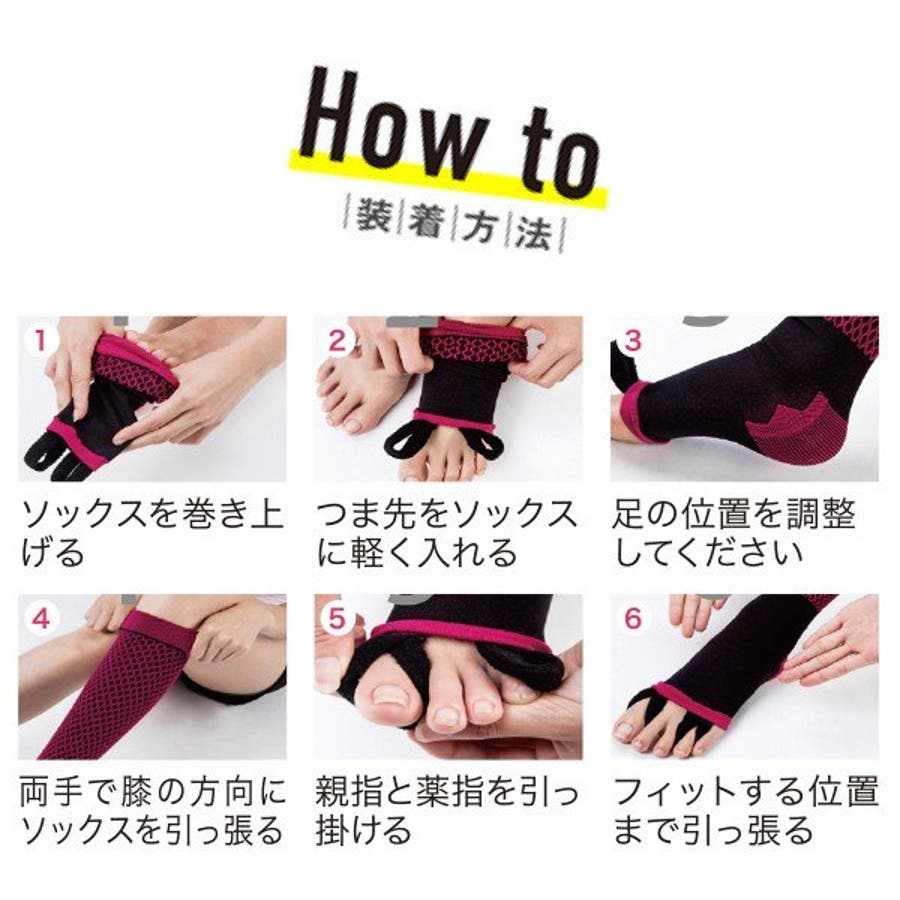 How to
装着方法

1
ソックスを巻き上げる

2
つま先をソックスに軽く入れる

3
足の位置を調整してください

4
両手で膝の方向にソックスを引っ張る

5
親指と薬指を引っ掛ける

6
フィットする位置まで引っ張る