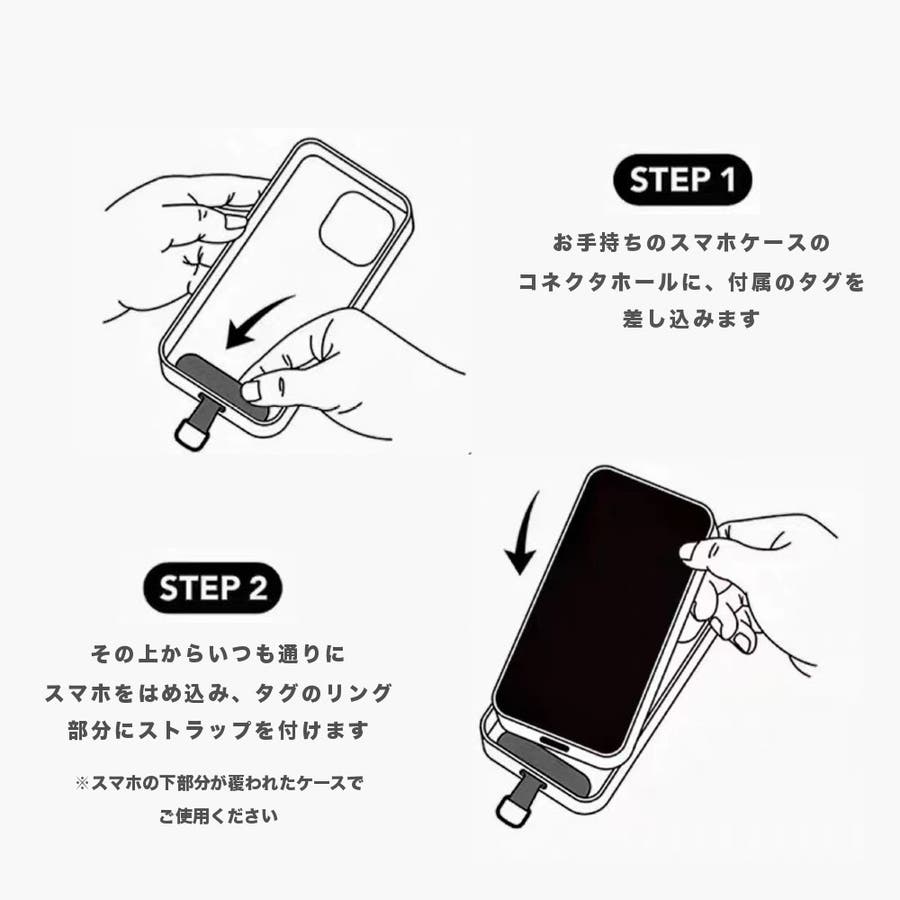 STEP 1

お手持ちのスマホケースのコネクタホールに、付属のタグを差し込みます

STEP 2

その上からいつも通りにスマホをはめ込み、タグのリング部分にストラップを付けます

※スマホの下部分が覆われたケースでご使用ください