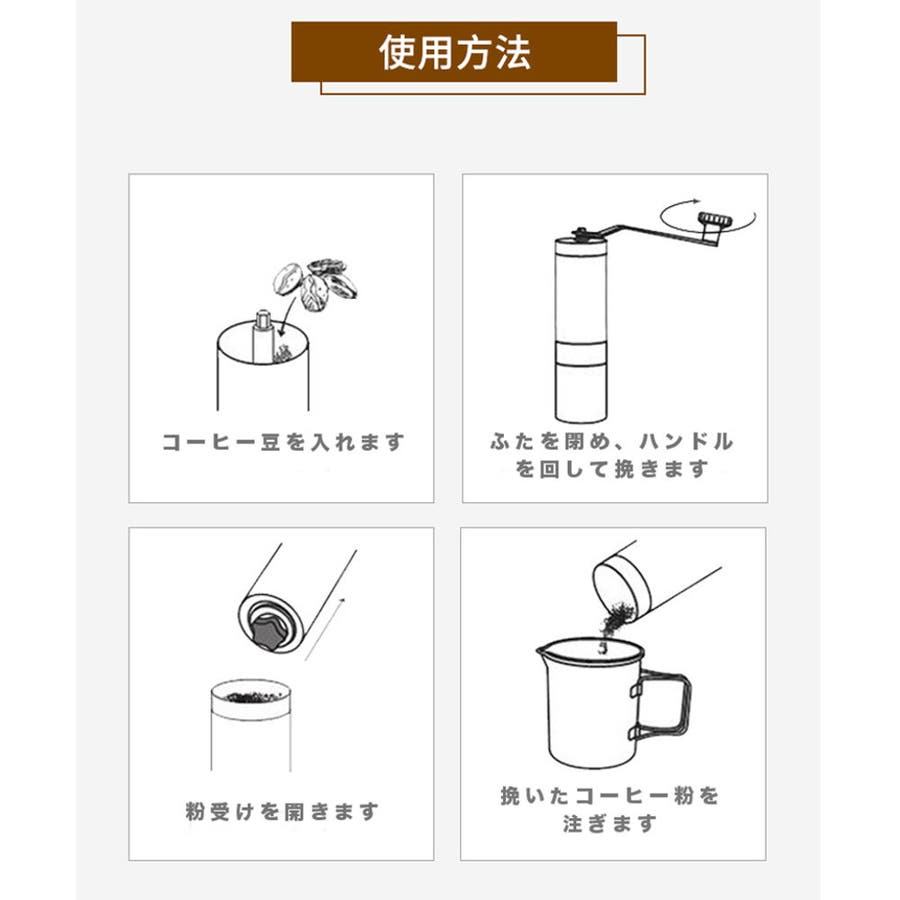 使用方法

コーヒー豆を入れます

ふたを閉め、ハンドルを回して挽きます

粉受けを開きます

挽いたコーヒー粉を注ぎます