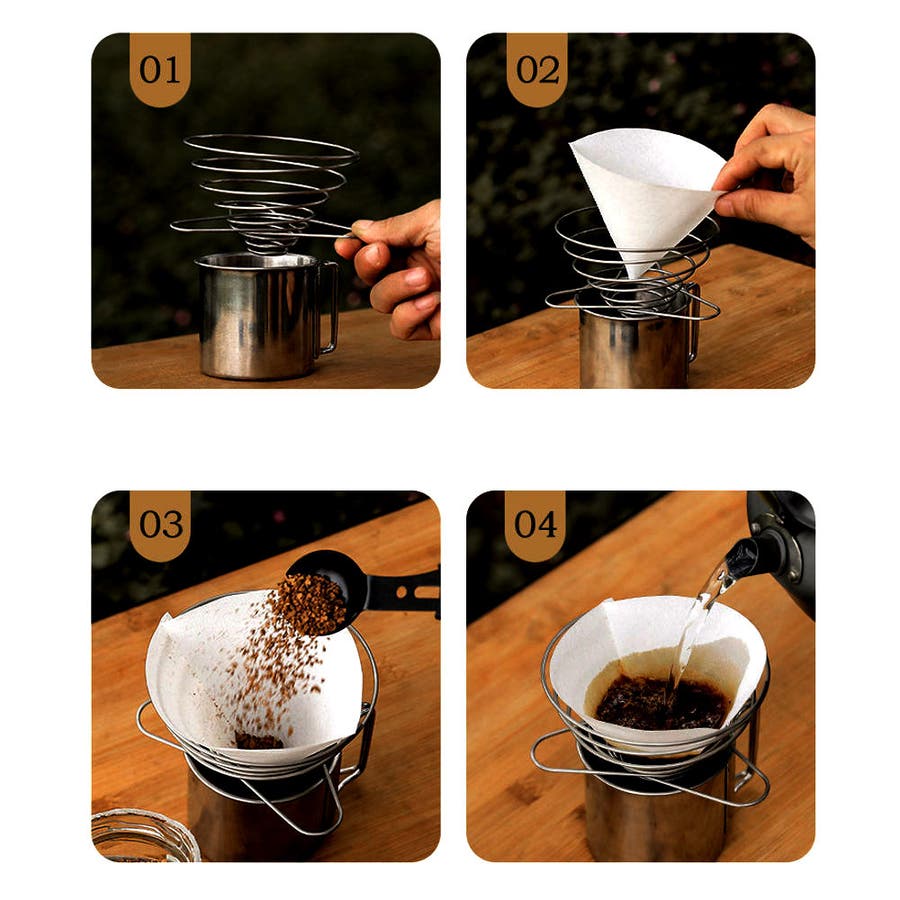 01

02

03

04