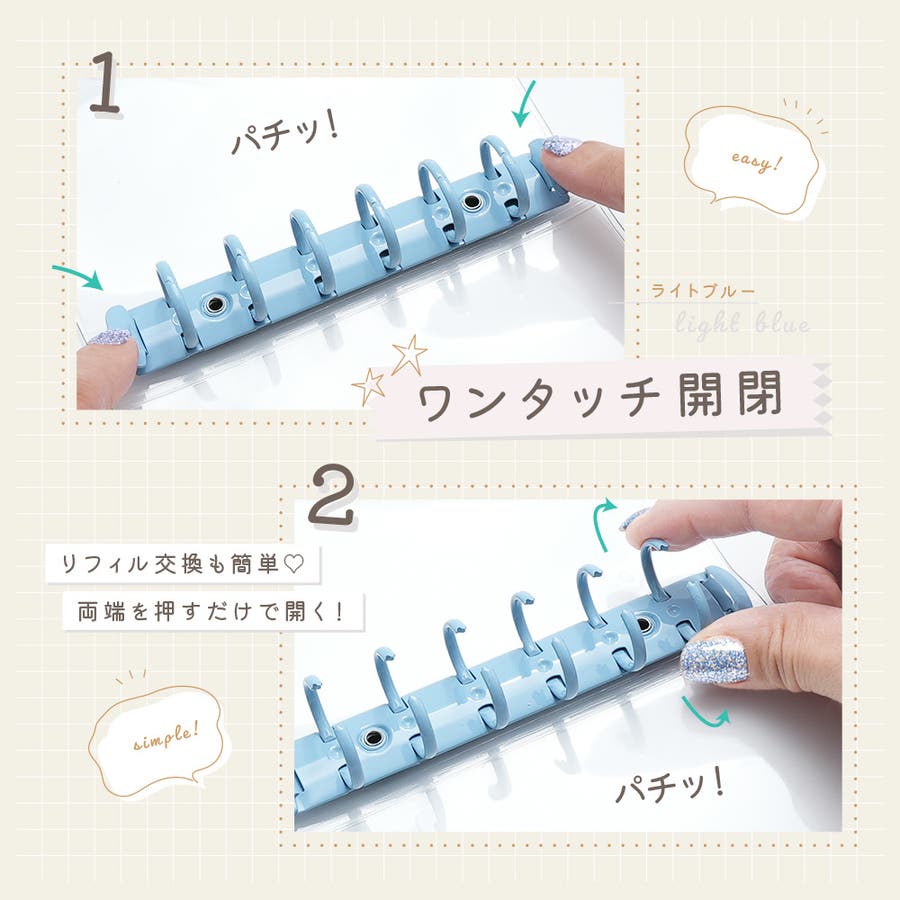 1

パチッ!

easy!

ライトブルー
light blue

ワンタッチ開閉

2

リフィル交換も簡単♡
両端を押すだけで開く!

simple!

パチッ!