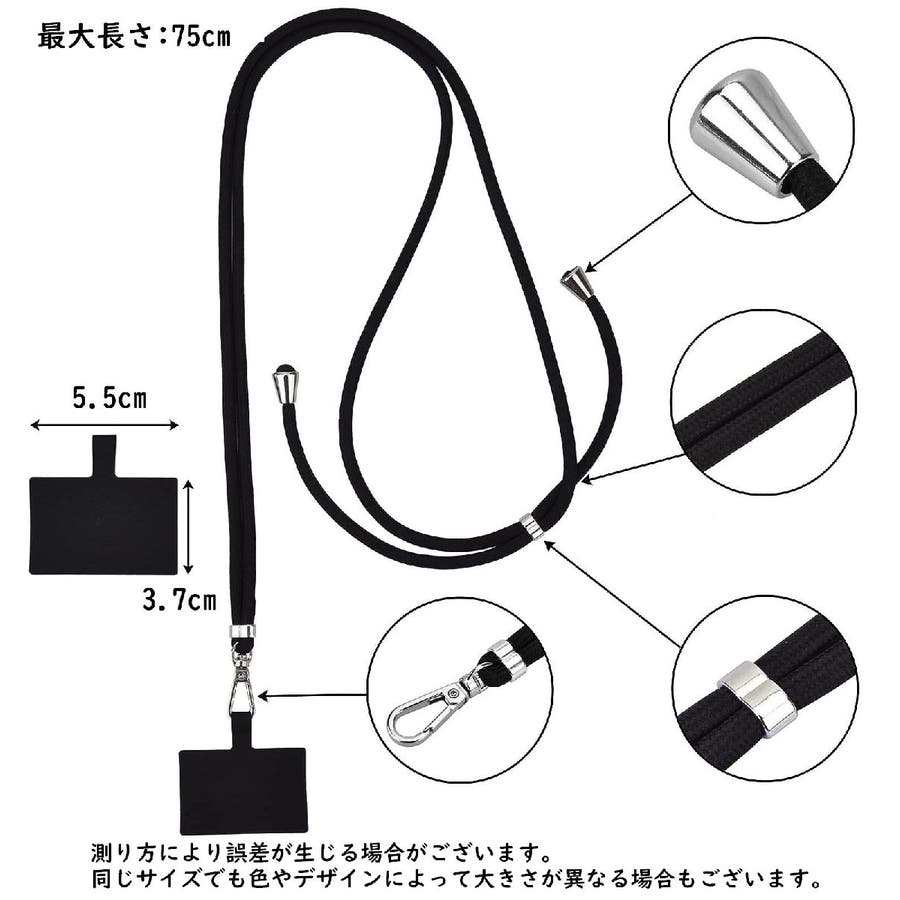 最大長さ:75cm

5.5cm

3.7cm

測り方により誤差が生じる場合がございます。
同じサイズでも色やデザインによって大きさが異なる場合もございます。