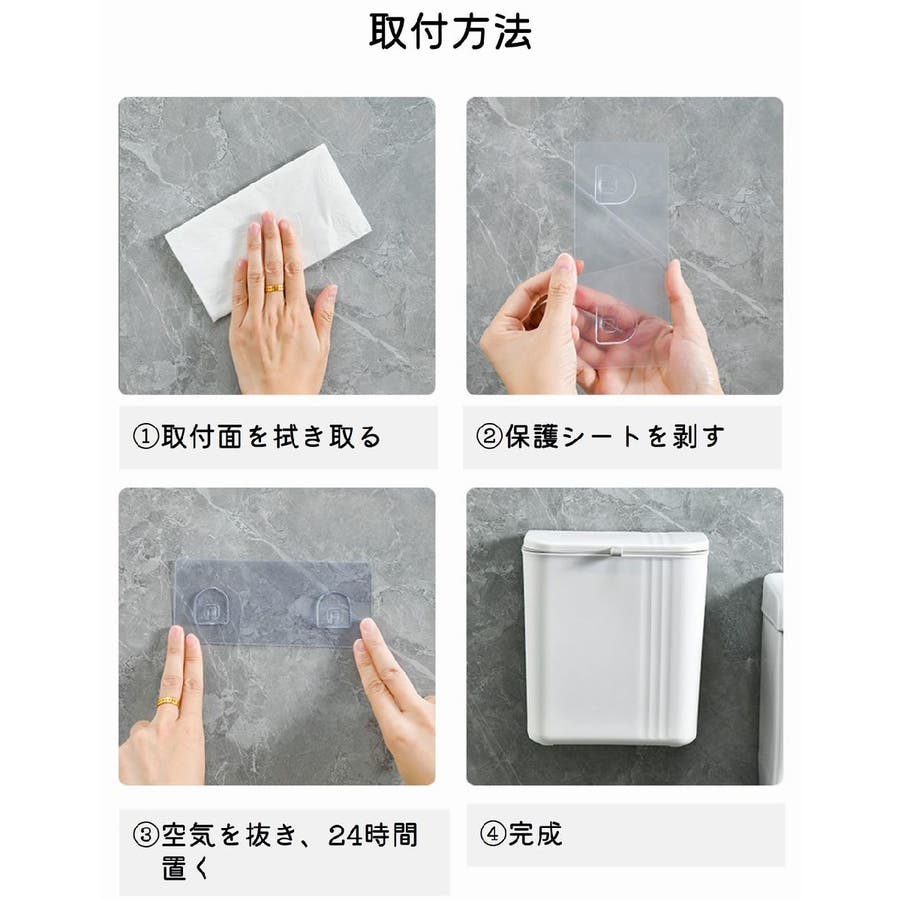 取付方法

①取付面を拭き取る

②保護シートを剥す

③空気を抜き、24時間置く

④完成